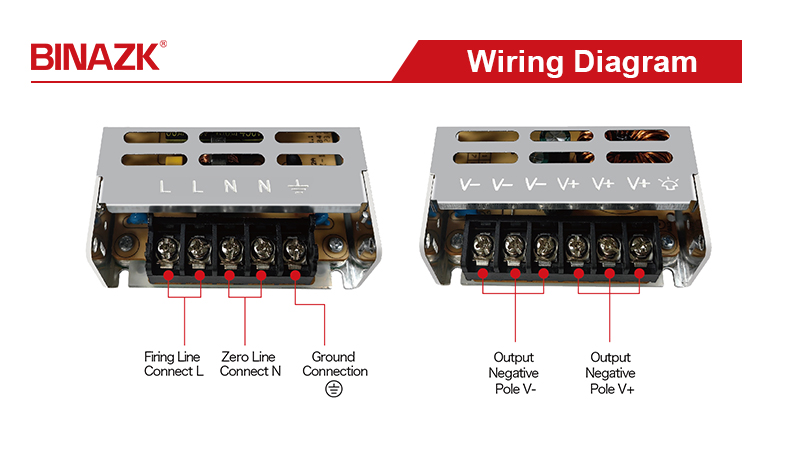 BINAZK®

Wiring Diagram

L L N N ⏚

V− V− V− V+ V+ V+

Firing Line Connect L

Zero Line Connect N

Ground Connection ⏚

Output Negative Pole V-

Output Negative Pole V+