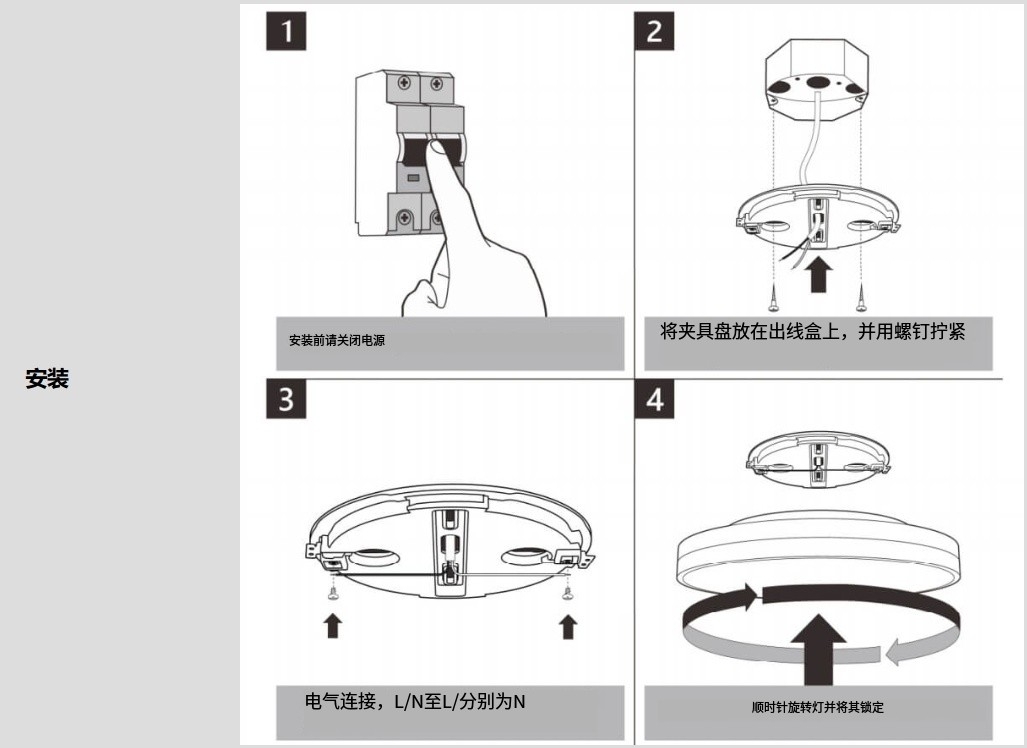 安装

1

安装前请关闭电源

2

将夹具盘放在出线盒上，并用螺钉拧紧

3

电气连接，L/N至L/分别为N

4

顺时针旋转灯并将其锁定