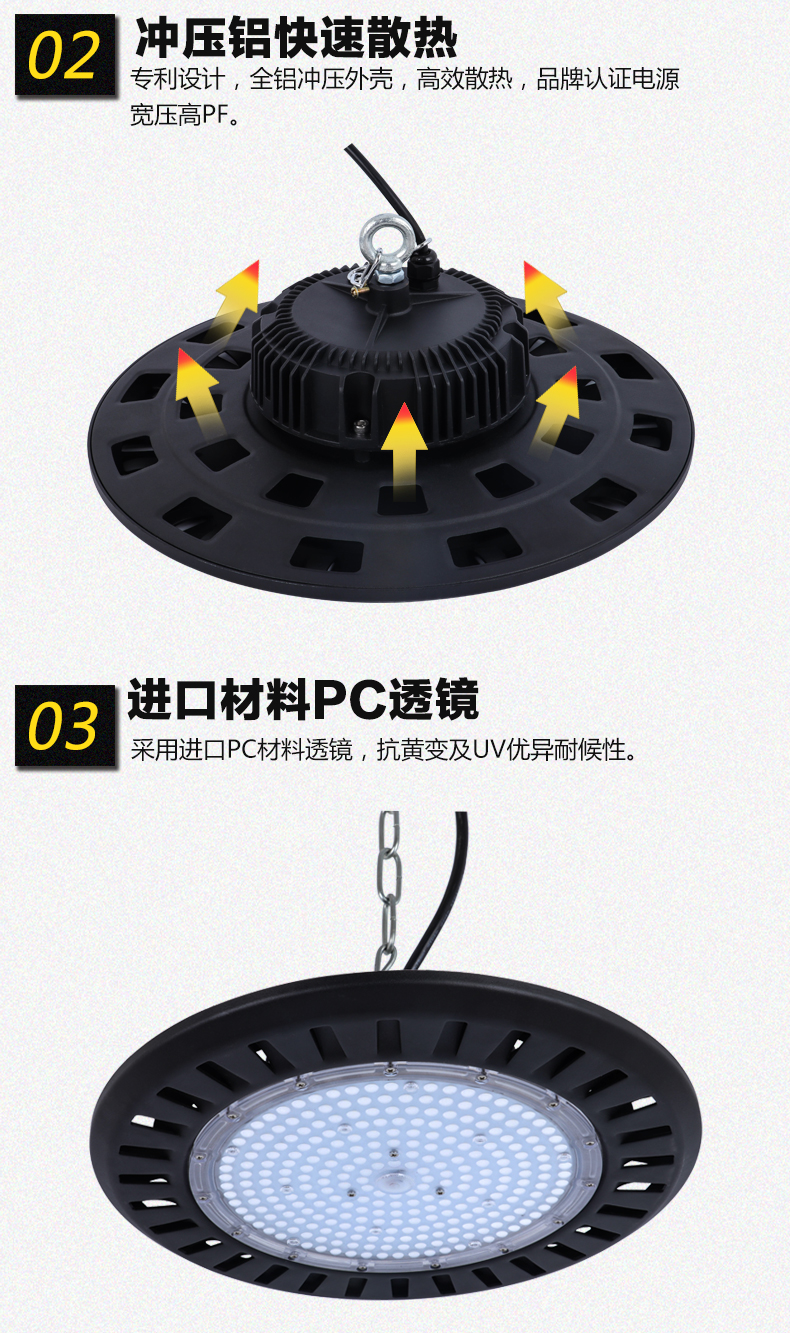 02 冲压铝快速散热

专利设计，全铝冲压外壳，高效散热，品牌认证电源宽压高PF。

03 进口材料PC透镜

采用进口PC材料透镜，抗黄变及UV优异耐候性。