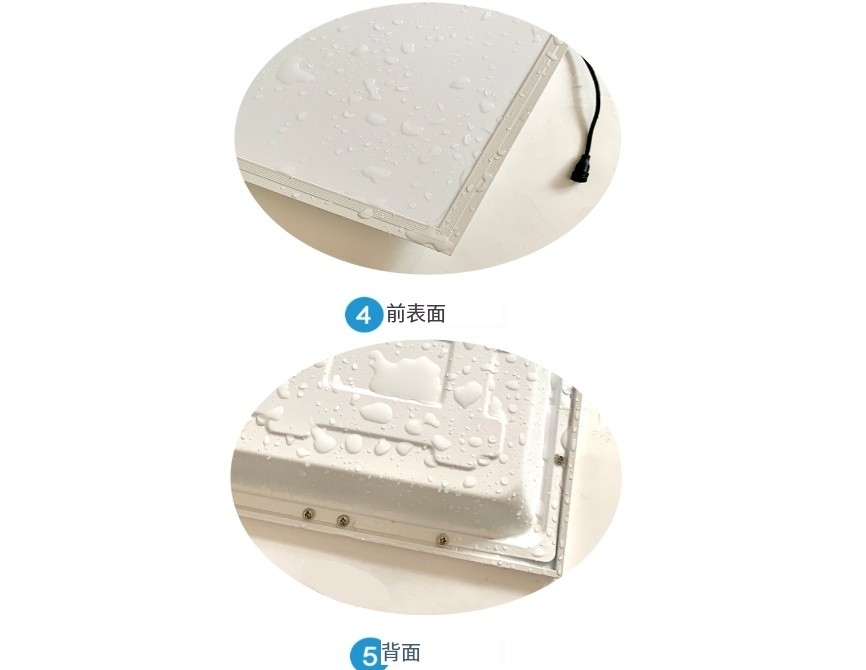 4 前表面

5 背面