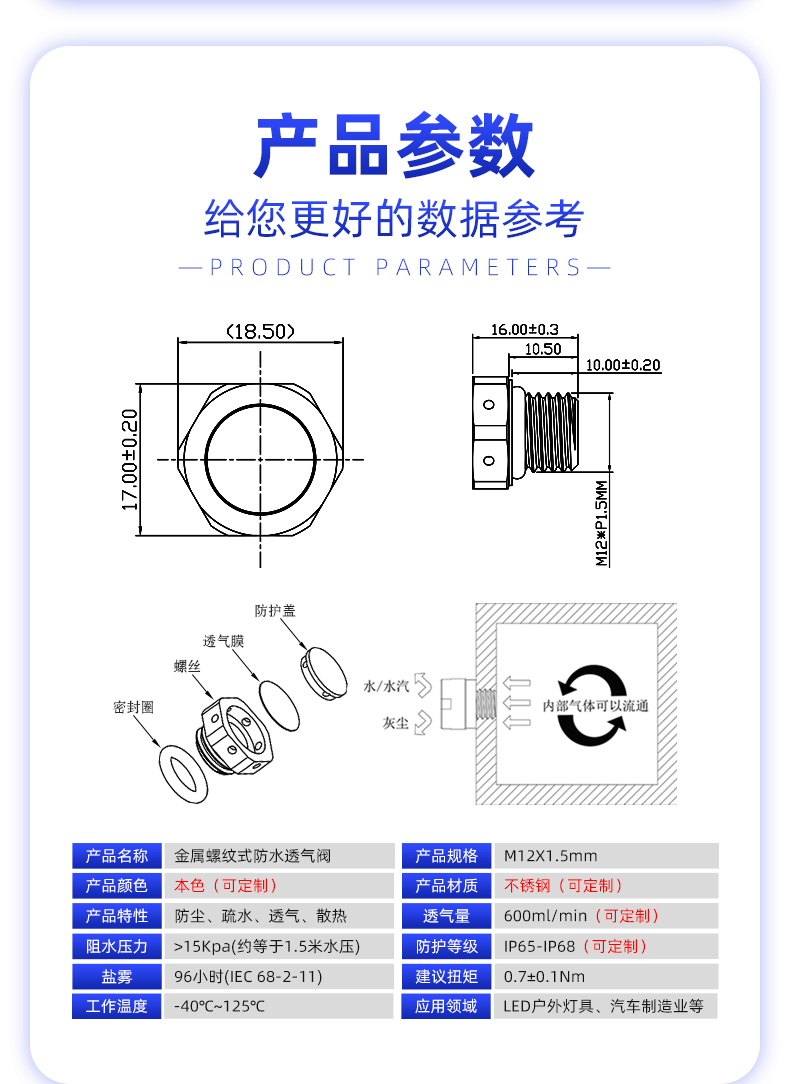 产品参数

给您更好的数据参考

—PRODUCT PARAMETERS—

(18.50)

17.00±0.20

16.00±0.3

10.50

10.00±0.20

M12*P1.5MM

防护盖

透气膜

螺丝

密封圈

水/水汽

灰尘

内部气体可以流通

| 产品名称 | 金属螺纹式防水透气阀 | 产品规格 | M12X1.5mm |
|---|---|---|---|
| 产品颜色 | 本色（可定制） | 产品材质 | 不锈钢（可定制） |
| 产品特性 | 防尘、疏水、透气、散热 | 透气量 | 600ml/min（可定制） |
| 阻水压力 | >15Kpa(约等于1.5米水压) | 防护等级 | IP65-IP68（可定制） |
| 盐雾 | 96小时(IEC 68-2-11) | 建议扭矩 | 0.7±0.1Nm |
| 工作温度 | -40℃~125℃ | 应用领域 | LED户外灯具、汽车制造业等 |