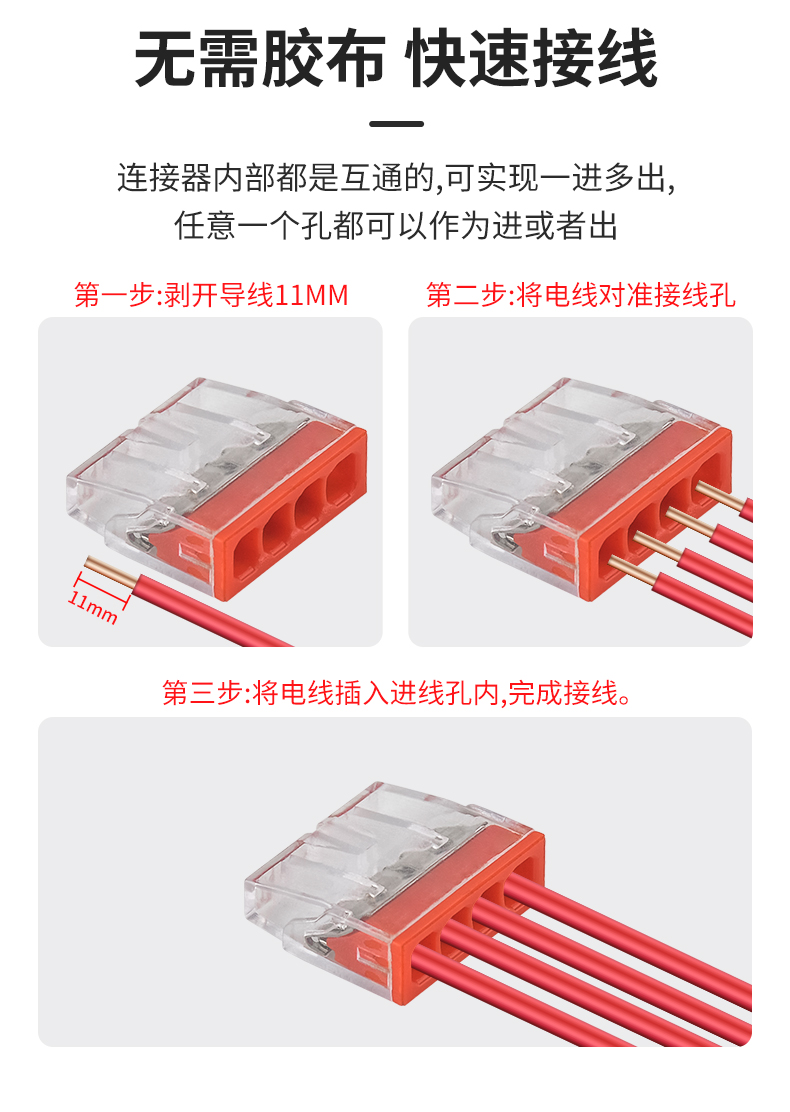 无需胶布 快速接线

连接器内部都是互通的,可实现一进多出,
任意一个孔都可以作为进或者出

第一步:剥开导线11MM

11mm

第二步:将电线对准接线孔

第三步:将电线插入进线孔内,完成接线。