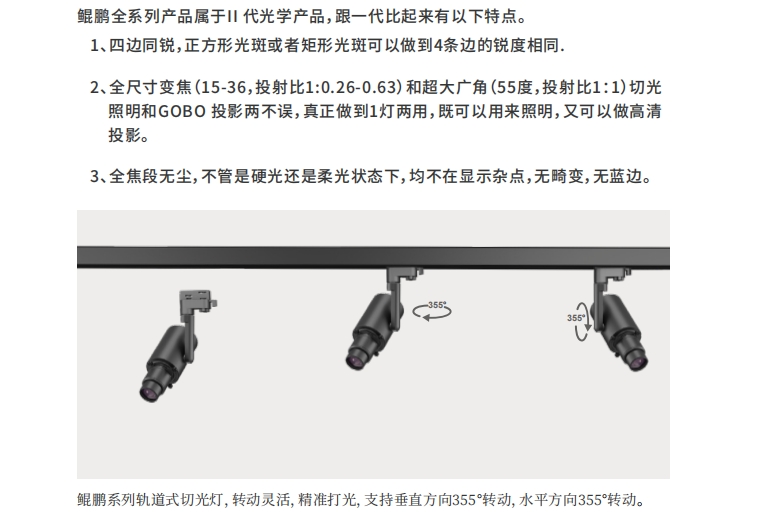 鲲鹏全系列产品属于II 代光学产品，跟一代比起来有以下特点。

1、四边同锐，正方形光斑或者矩形光斑可以做到4条边的锐度相同.

2、全尺寸变焦（15-36，投射比1:0.26-0.63）和超大广角（55度，投射比1:1）切光照明和GOBO 投影两不误，真正做到1灯两用，既可以用来照明，又可以做高清投影。

3、全焦段无尘，不管是硬光还是柔光状态下，均不在显示杂点，无畸变，无蓝边。

355°

355°

鲲鹏系列轨道式切光灯，转动灵活，精准打光，支持垂直方向355°转动，水平方向355°转动。