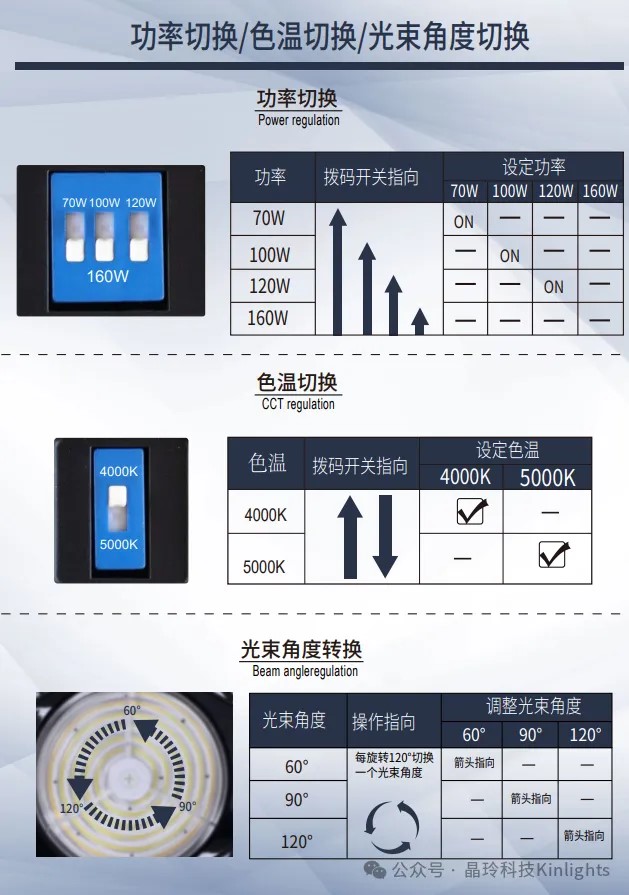 功率切换/色温切换/光束角度切换

功率切换
Power regulation

70W 100W 120W
160W

| 功率 | 拨码开关指向 | 设定功率 70W | 100W | 120W | 160W |
|---|---|---|---|---|---|
| 70W | | ON | — | — | — |
| 100W | | — | ON | — | — |
| 120W | | — | — | ON | — |
| 160W | | — | — | — | — |

色温切换
CCT regulation

4000K
5000K

| 色温 | 拨码开关指向 | 设定色温 4000K | 5000K |
|---|---|---|---|
| 4000K | | ✓ | — |
| 5000K | | — | ✓ |

光束角度转换
Beam angleregulation

60°
120°
90°

| 光束角度 | 操作指向 | 调整光束角度 60° | 90° | 120° |
|---|---|---|---|---|
| 60° | 每旋转120°切换一个光束角度 | 箭头指向 | — | — |
| 90° | | — | 箭头指向 | — |
| 120° | | — | — | 箭头指向 |

公众号 · 晶玲科技Kinlights