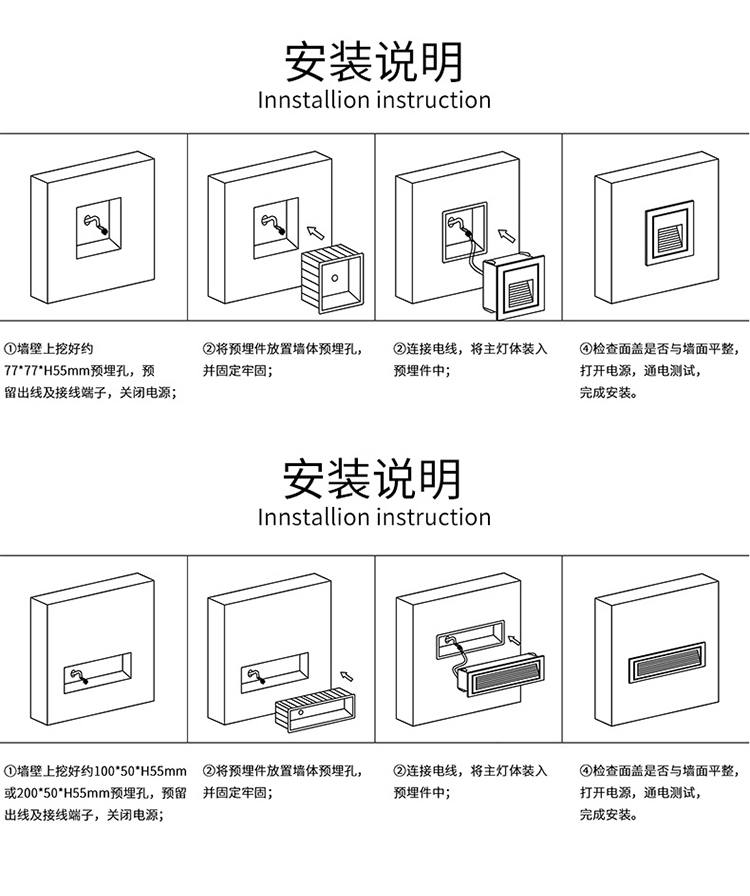 安装说明
Innstallion instruction

①墙壁上挖好约77*77*H55mm预埋孔，预留出线及接线端子，关闭电源；

②将预埋件放置墙体预埋孔，并固定牢固；

②连接电线，将主灯体装入预埋件中；

④检查面盖是否与墙面平整，打开电源，通电测试，完成安装。

安装说明
Innstallion instruction

①墙壁上挖好约100*50*H55mm或200*50*H55mm预埋孔，预留出线及接线端子，关闭电源；

②将预埋件放置墙体预埋孔，并固定牢固；

②连接电线，将主灯体装入预埋件中；

④检查面盖是否与墙面平整，打开电源，通电测试，完成安装。