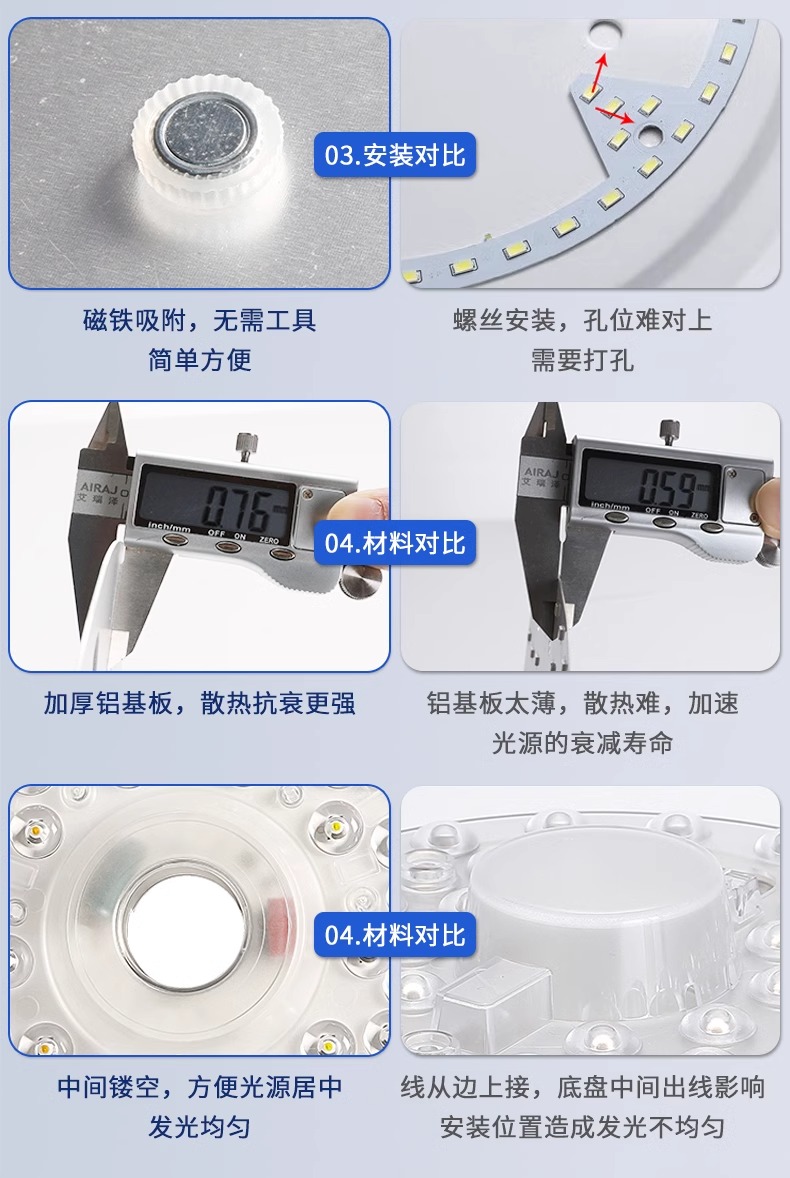 03.安装对比

磁铁吸附，无需工具
简单方便

螺丝安装，孔位难对上
需要打孔

AIRAJ
艾瑞泽
076
inch/mm OFF ON ZERO

04.材料对比

AIRAJ
艾瑞泽
059
inch/mm OFF ON ZERO

加厚铝基板，散热抗衰更强

铝基板太薄，散热难，加速
光源的衰减寿命

04.材料对比

中间镂空，方便光源居中
发光均匀

线从边上接，底盘中间出线影响
安装位置造成发光不均匀