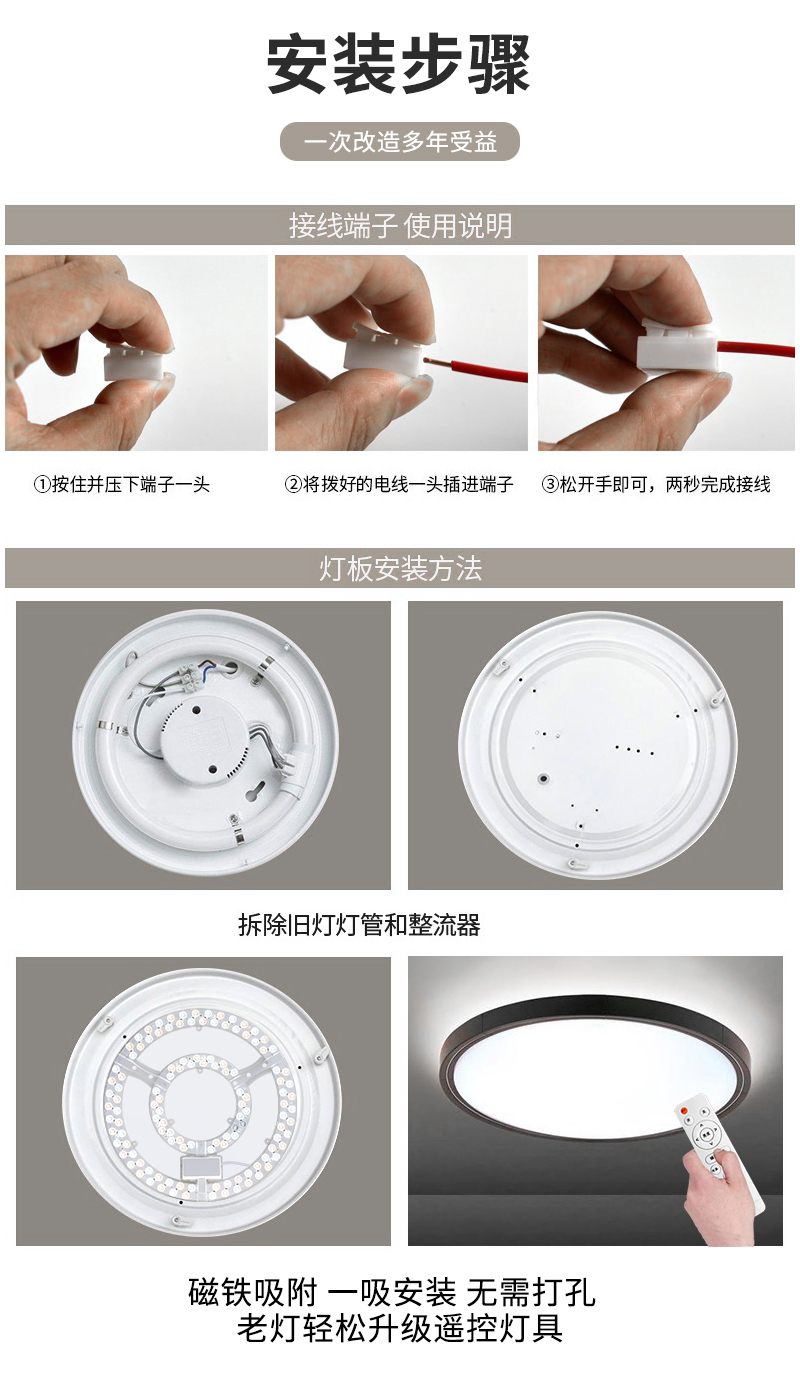 安装步骤

一次改造多年受益

接线端子 使用说明

①按住并压下端子一头

②将拨好的电线一头插进端子

③松开手即可，两秒完成接线

灯板安装方法

拆除旧灯灯管和整流器

磁铁吸附 一吸安装 无需打孔
老灯轻松升级遥控灯具