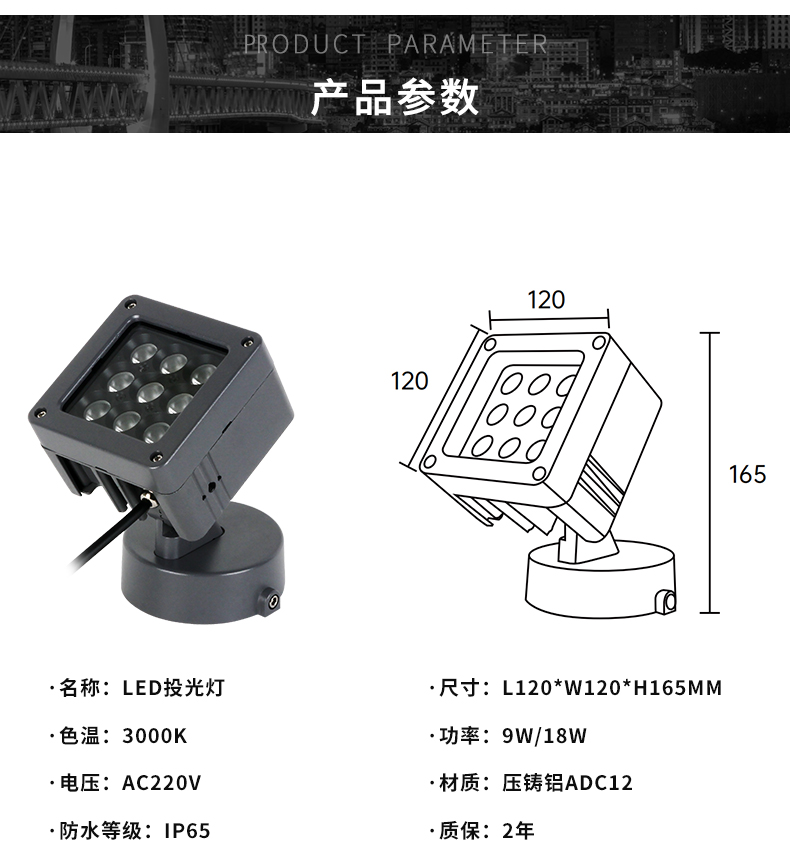 PRODUCT PARAMETER
产品参数

120

120

165

·名称：LED投光灯

·色温：3000K

·电压：AC220V

·防水等级：IP65

·尺寸：L120*W120*H165MM

·功率：9W/18W

·材质：压铸铝ADC12

·质保：2年