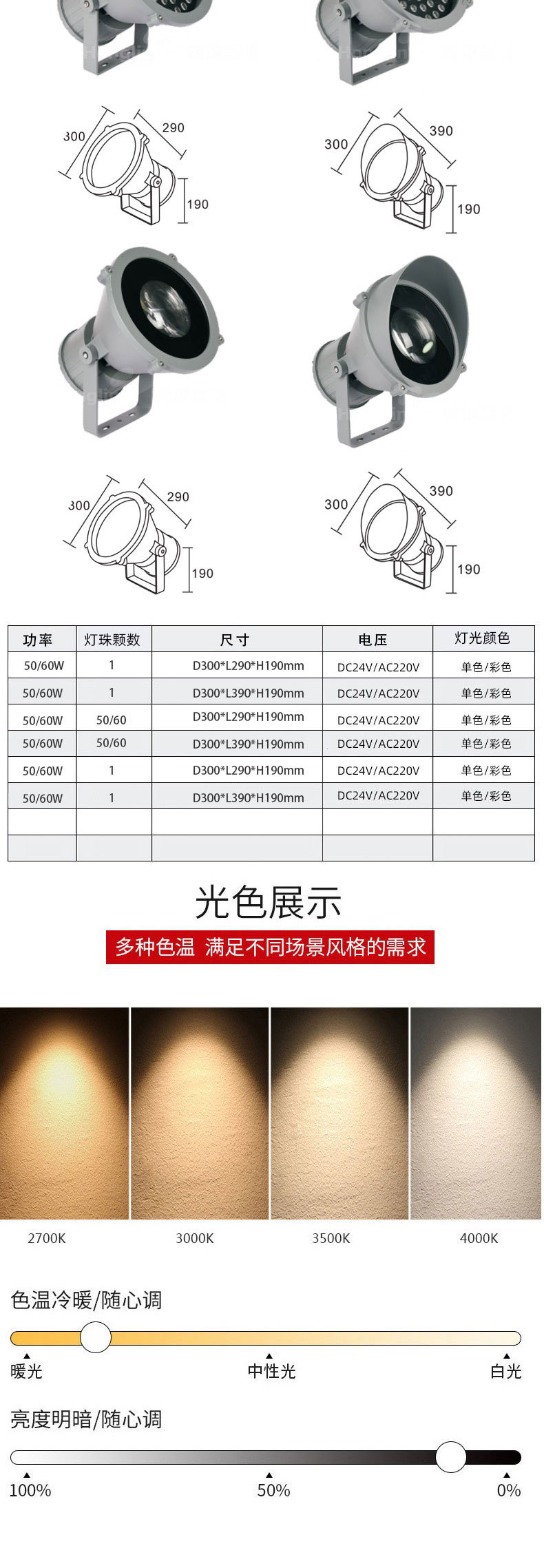 300
290
190

300
390
190

300
290
190

300
390
190

| 功率 | 灯珠颗数 | 尺寸 | 电压 | 灯光颜色 |
|---|---|---|---|---|
| 50/60W | 1 | D300*L290*H190mm | DC24V/AC220V | 单色/彩色 |
| 50/60W | 1 | D300*L390*H190mm | DC24V/AC220V | 单色/彩色 |
| 50/60W | 50/60 | D300*L290*H190mm | DC24V/AC220V | 单色/彩色 |
| 50/60W | 50/60 | D300*L390*H190mm | DC24V/AC220V | 单色/彩色 |
| 50/60W | 1 | D300*L290*H190mm | DC24V/AC220V | 单色/彩色 |
| 50/60W | 1 | D300*L390*H190mm | DC24V/AC220V | 单色/彩色 |
| | | | | |
| | | | | |

光色展示

多种色温 满足不同场景风格的需求

2700K
3000K
3500K
4000K

色温冷暖/随心调

暖光
中性光
白光

亮度明暗/随心调

100%
50%
0%