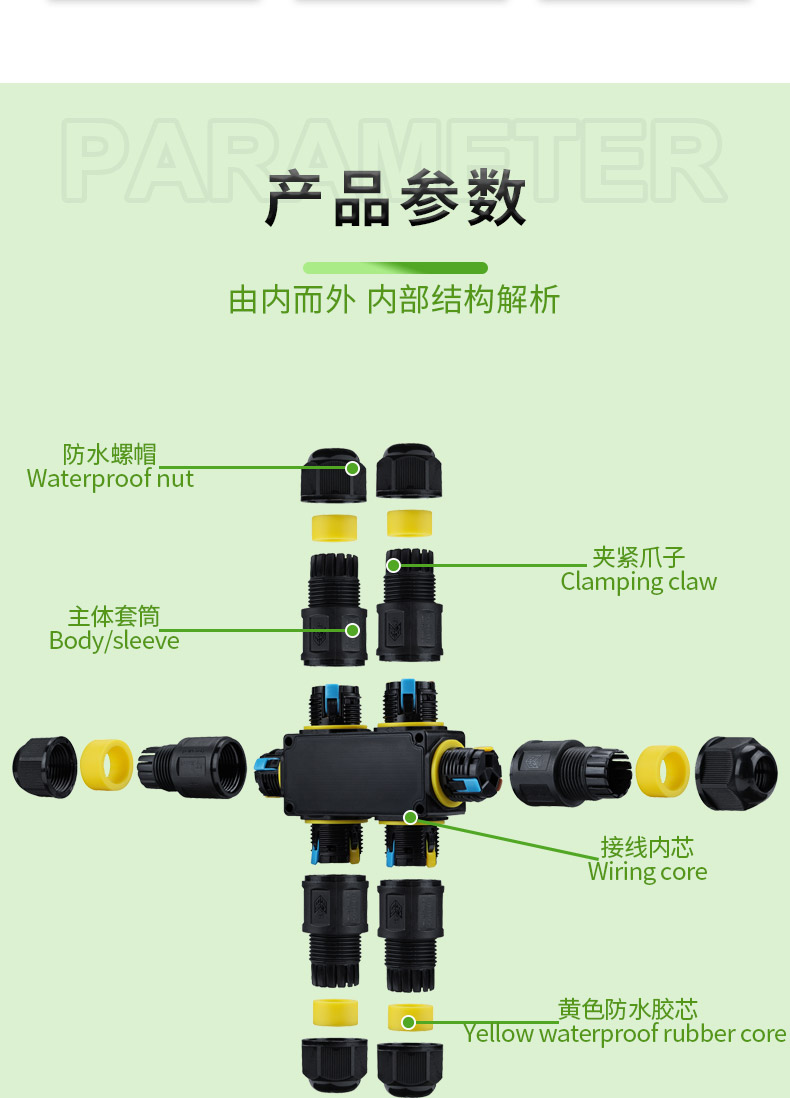 PARAMETER

产品参数

由内而外 内部结构解析

防水螺帽
Waterproof nut

夹紧爪子
Clamping claw

主体套筒
Body/sleeve

接线内芯
Wiring core

黄色防水胶芯
Yellow waterproof rubber core