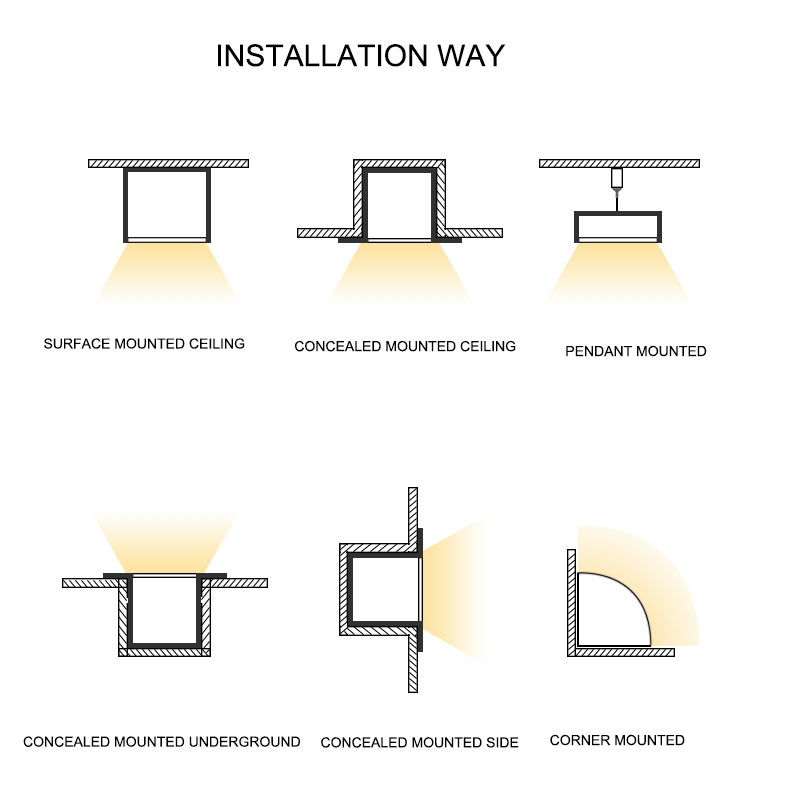 INSTALLATION WAY

SURFACE MOUNTED CEILING

CONCEALED MOUNTED CEILING

PENDANT MOUNTED

CONCEALED MOUNTED UNDERGROUND

CONCEALED MOUNTED SIDE

CORNER MOUNTED