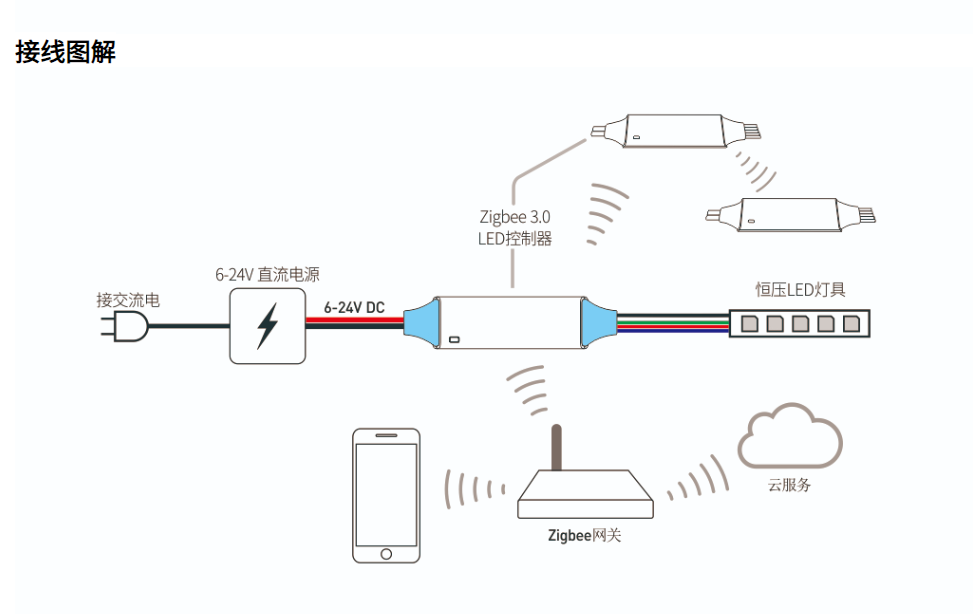 接线图解

Zigbee 3.0
LED控制器

接交流电

6-24V 直流电源

6-24V DC

恒压LED灯具

云服务

Zigbee网关