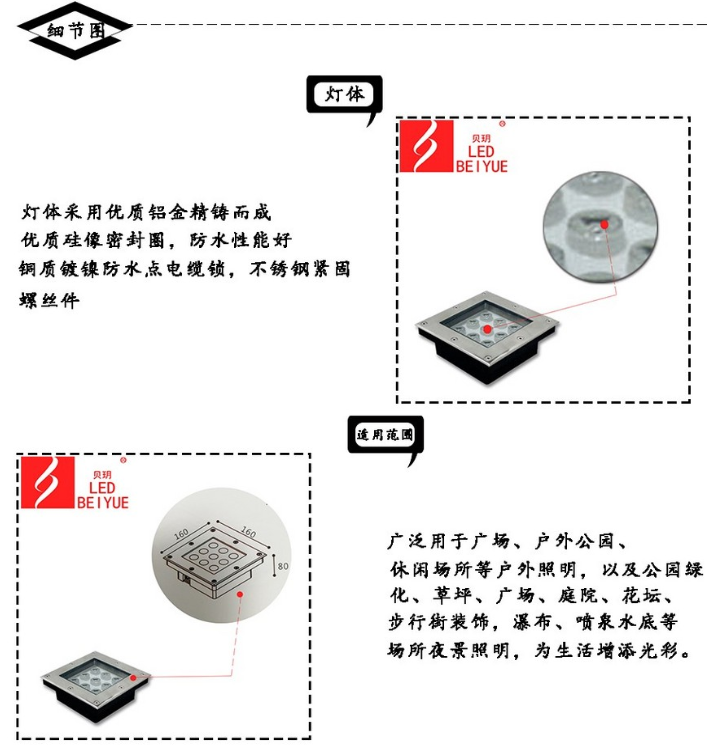 细节图

灯体

贝玥
LED
BEIYUE

灯体采用优质铝金精铸而成
优质硅像密封圈，防水性能好
铜质镀镍防水点电缆锁，不锈钢紧固螺丝件

适用范围

贝玥
LED
BEIYUE

160
160
80

广泛用于广场、户外公园、休闲场所等户外照明，以及公园绿化、草坪、广场、庭院、花坛、步行街装饰，瀑布、喷泉水底等场所夜景照明，为生活增添光彩。