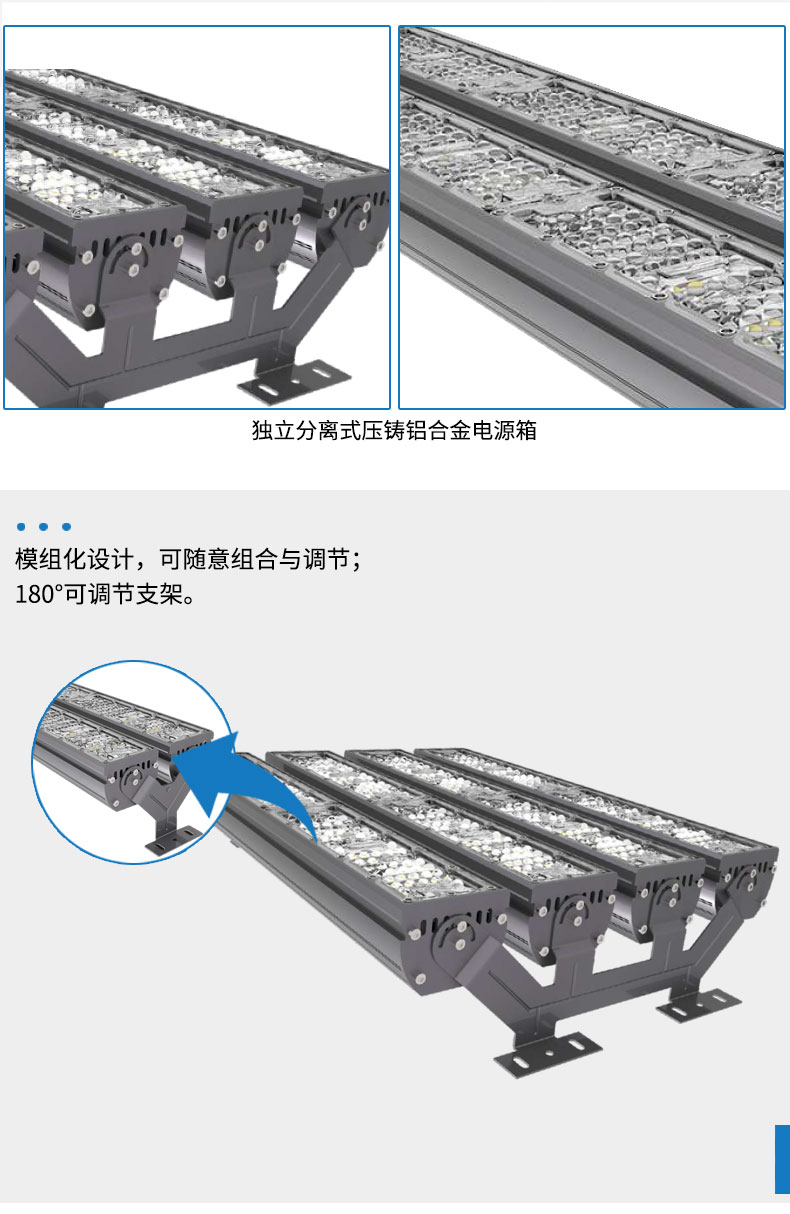 独立分离式压铸铝合金电源箱

模组化设计，可随意组合与调节；
180°可调节支架。