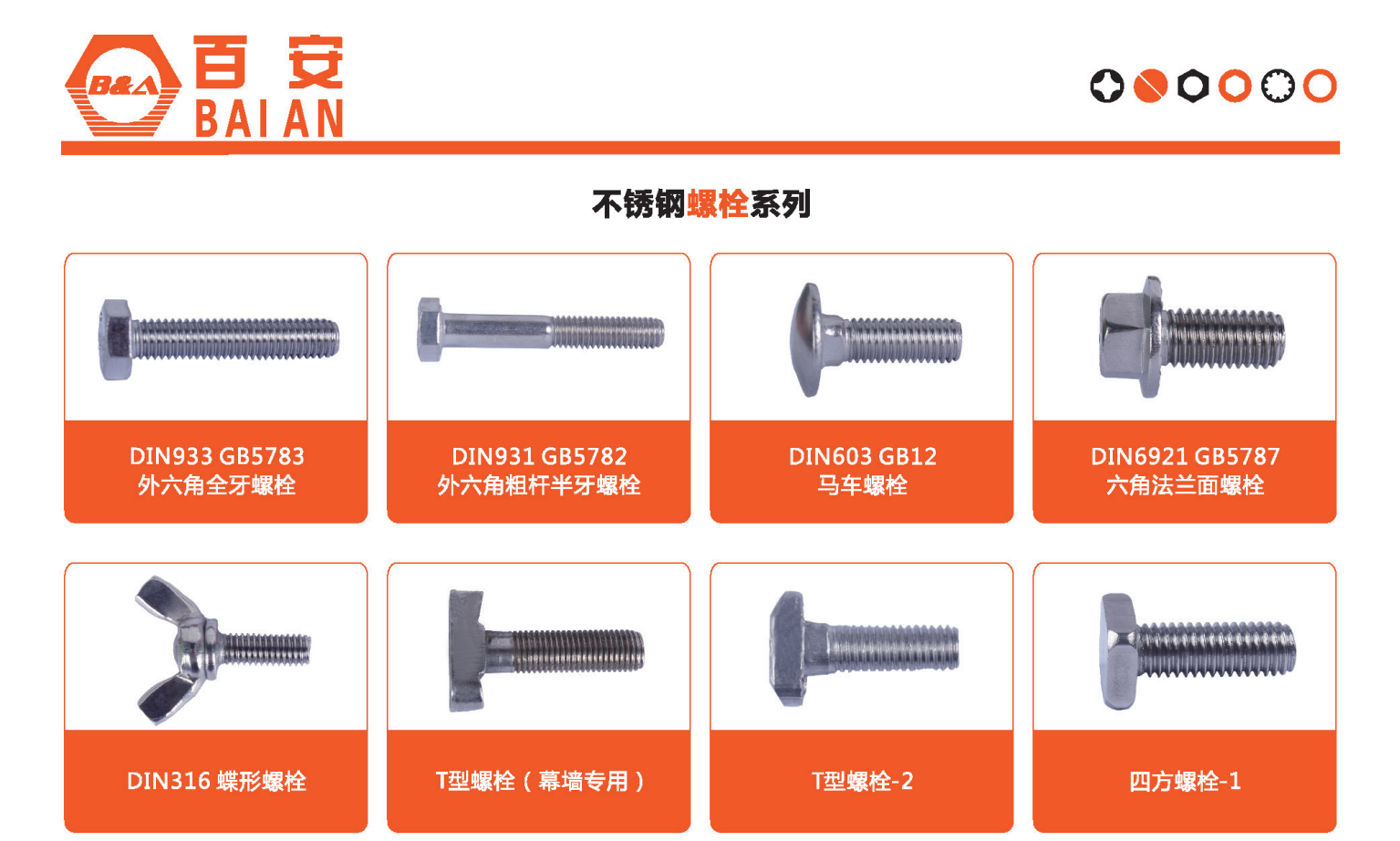 B&A 百安 BAI AN

不锈钢螺栓系列

DIN933 GB5783
外六角全牙螺栓

DIN931 GB5782
外六角粗杆半牙螺栓

DIN603 GB12
马车螺栓

DIN6921 GB5787
六角法兰面螺栓

DIN316 蝶形螺栓

T型螺栓（幕墙专用）

T型螺栓-2

四方螺栓-1