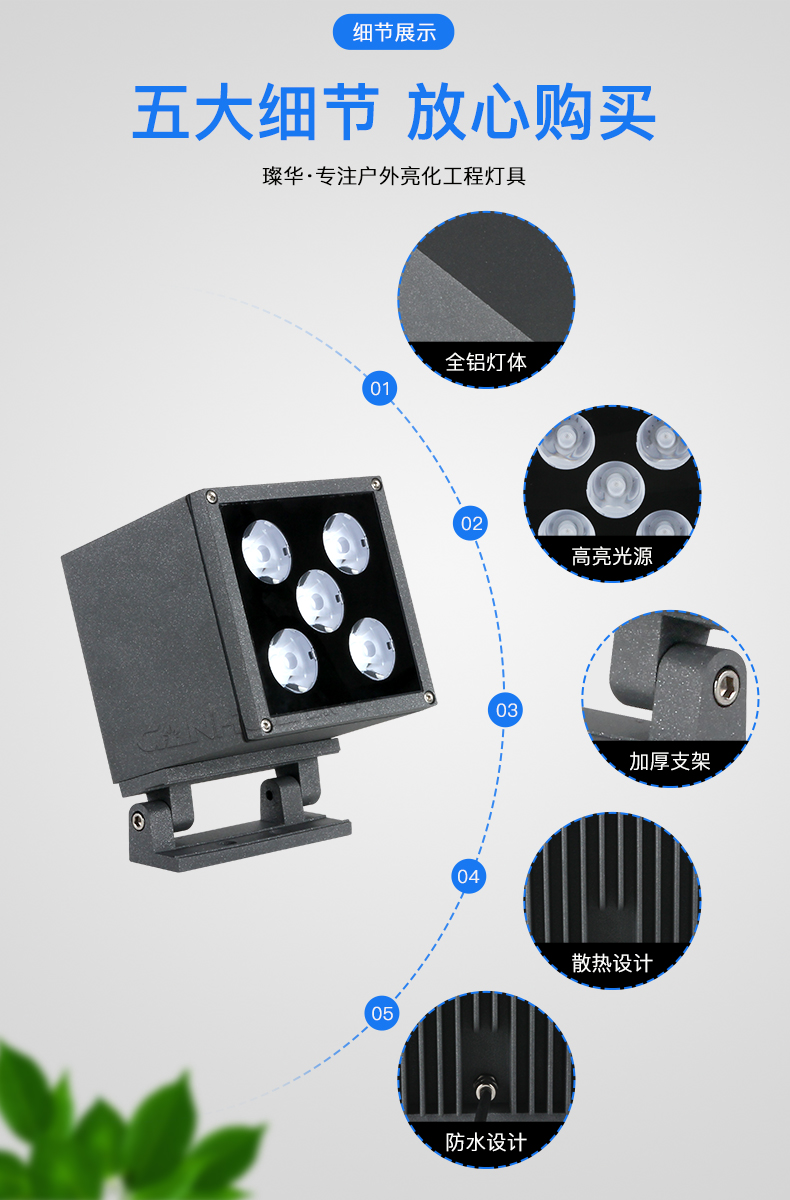 细节展示

五大细节 放心购买

璨华·专注户外亮化工程灯具

01

全铝灯体

02

高亮光源

03

加厚支架

04

散热设计

05

防水设计