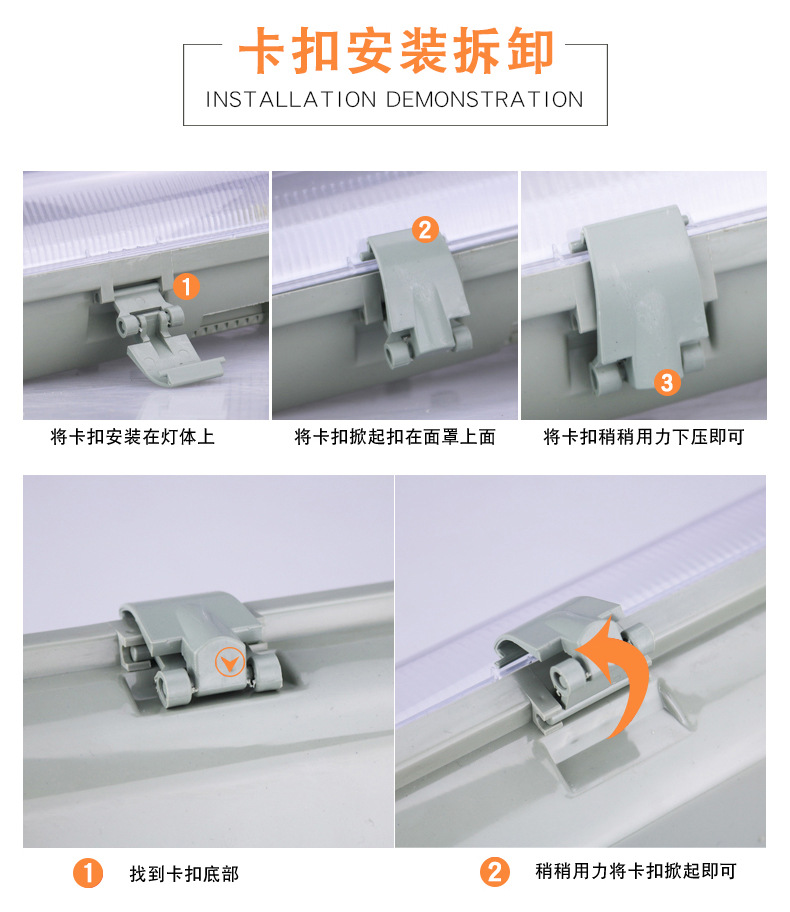 卡扣安装拆卸
INSTALLATION DEMONSTRATION

1
2
3

将卡扣安装在灯体上

将卡扣掀起扣在面罩上面

将卡扣稍稍用力下压即可

1 找到卡扣底部

2 稍稍用力将卡扣掀起即可