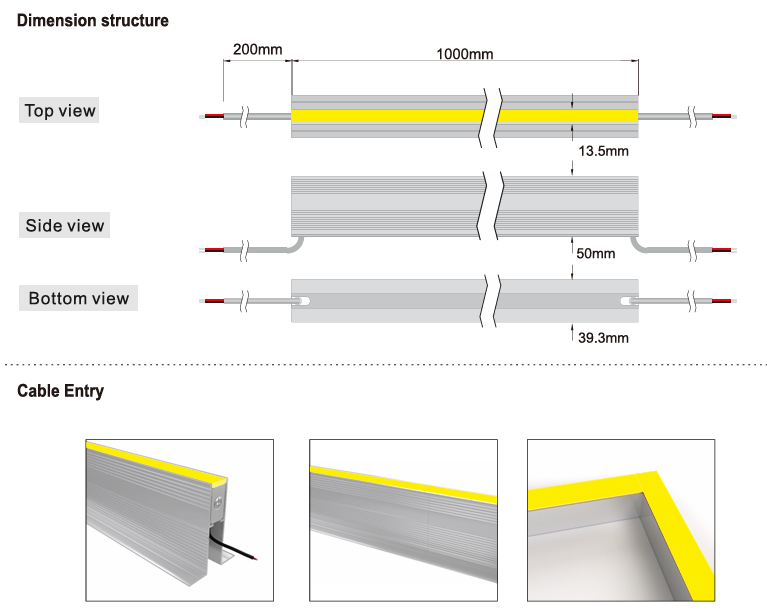 Dimension structure

200mm

1000mm

Top view

13.5mm

Side view

50mm

Bottom view

39.3mm

Cable Entry