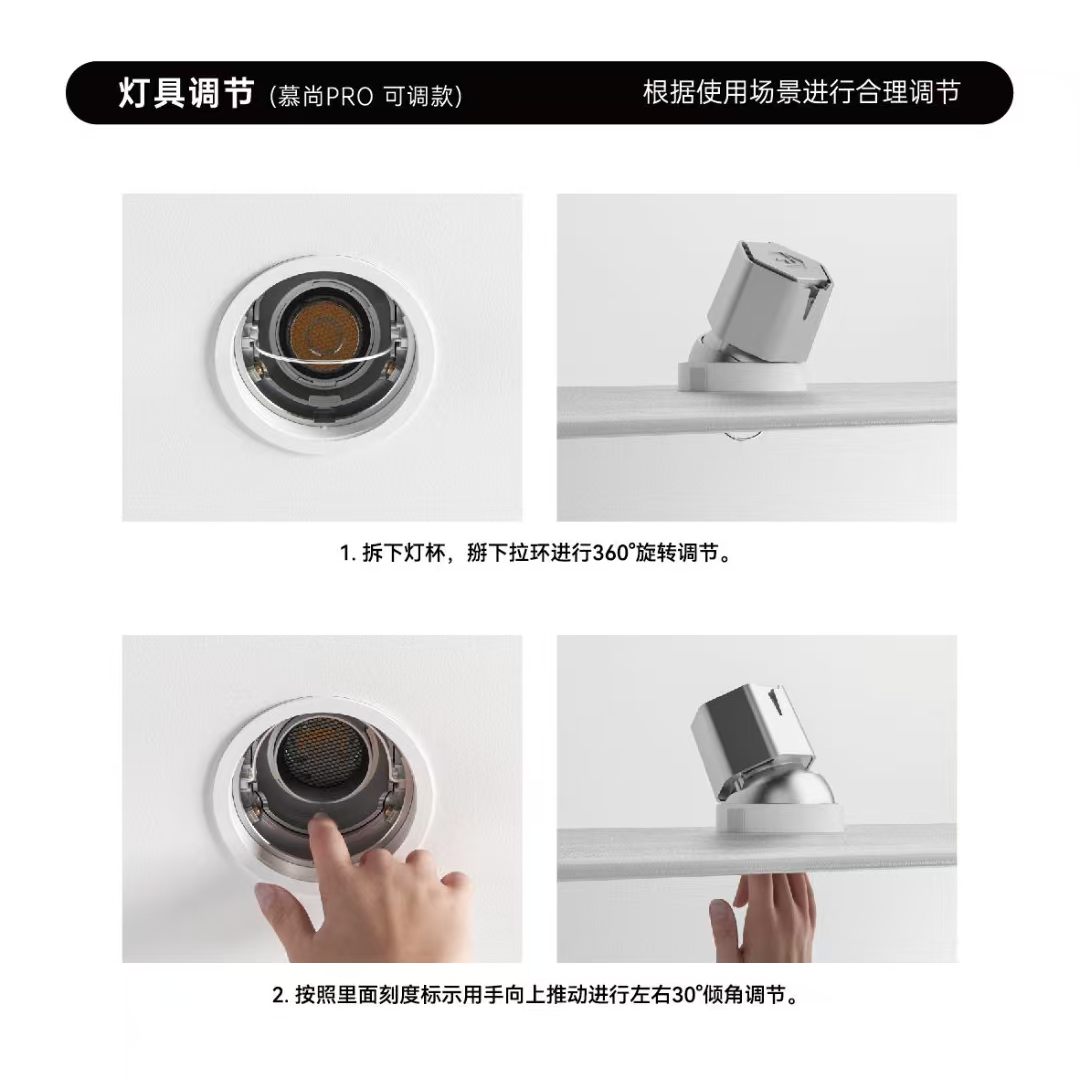 灯具调节 (慕尚PRO 可调款)
根据使用场景进行合理调节

1. 拆下灯杯，掰下拉环进行360°旋转调节。

2. 按照里面刻度标示用手向上推动进行左右30°倾角调节。