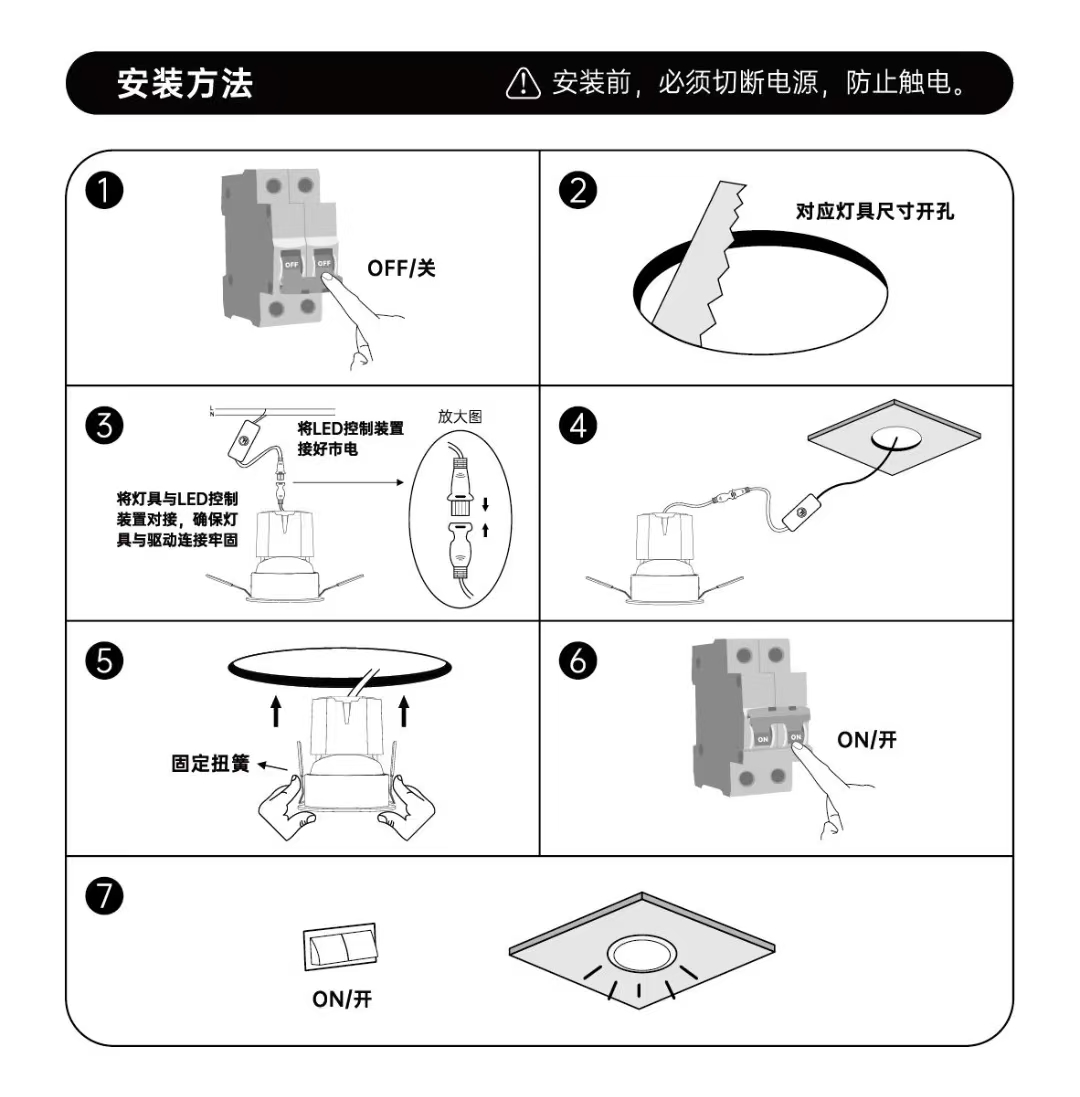 安装方法

安装前，必须切断电源，防止触电。

1

OFF OFF

OFF/关

2

对应灯具尺寸开孔

3

L
N

将LED控制装置接好市电

放大图

将灯具与LED控制装置对接，确保灯具与驱动连接牢固

4

5

固定扭簧

6

ON ON

ON/开

7

ON/开