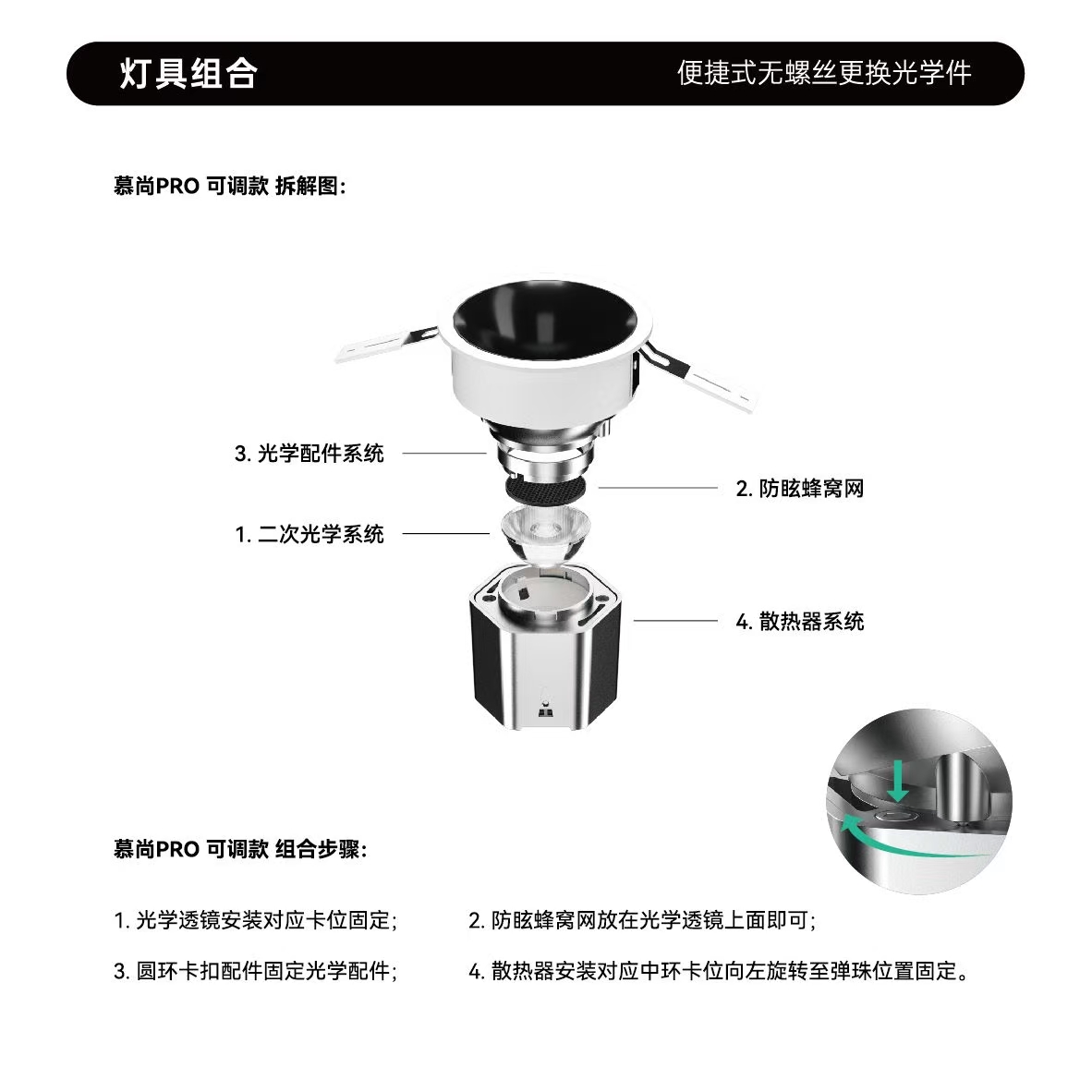 灯具组合

便捷式无螺丝更换光学件

慕尚PRO 可调款 拆解图:

3. 光学配件系统

2. 防眩蜂窝网

1. 二次光学系统

4. 散热器系统

慕尚PRO 可调款 组合步骤:

1. 光学透镜安装对应卡位固定;

2. 防眩蜂窝网放在光学透镜上面即可;

3. 圆环卡扣配件固定光学配件;

4. 散热器安装对应中环卡位向左旋转至弹珠位置固定。