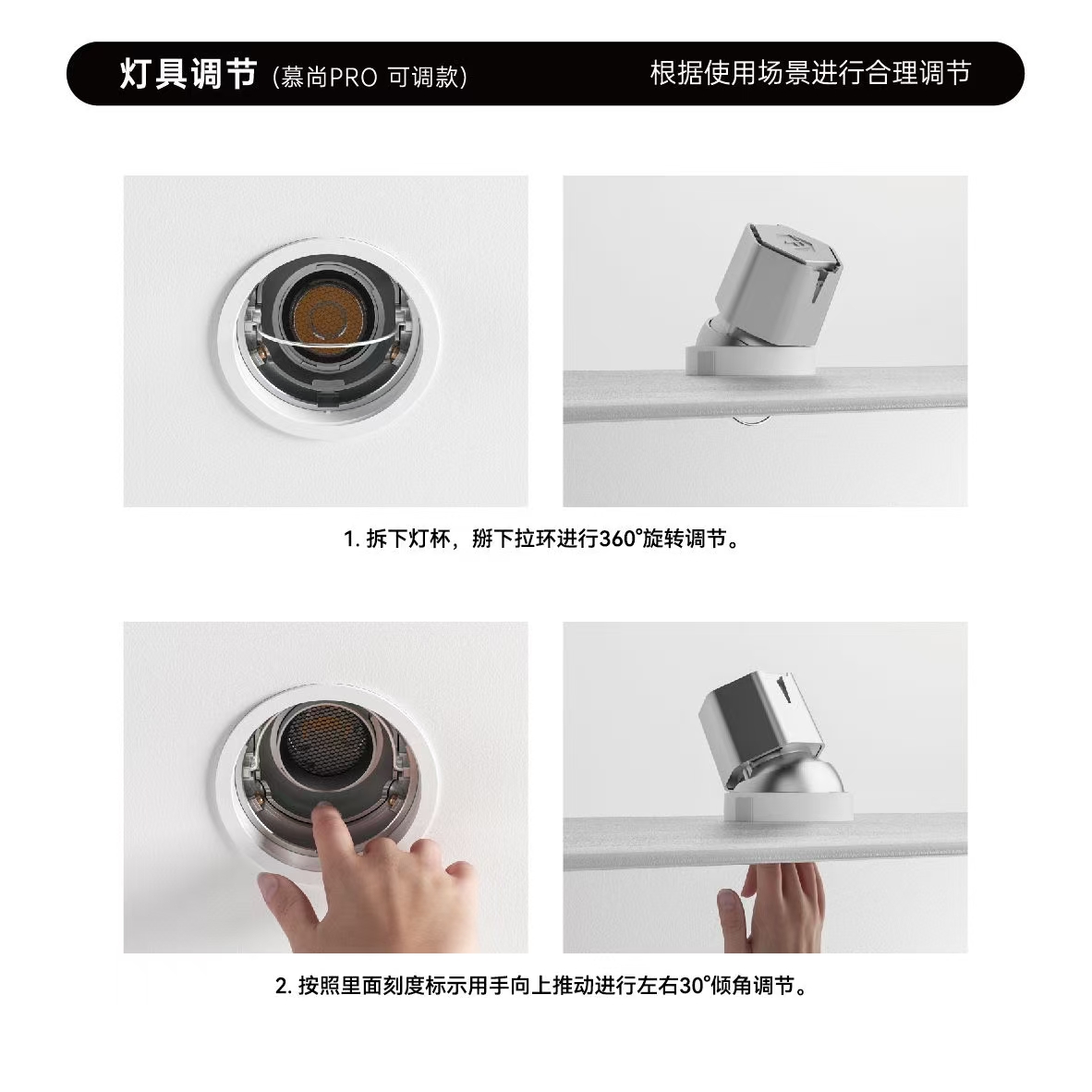 灯具调节 (慕尚PRO 可调款)

根据使用场景进行合理调节

1. 拆下灯杯，掰下拉环进行360°旋转调节。

2. 按照里面刻度标示用手向上推动进行左右30°倾角调节。