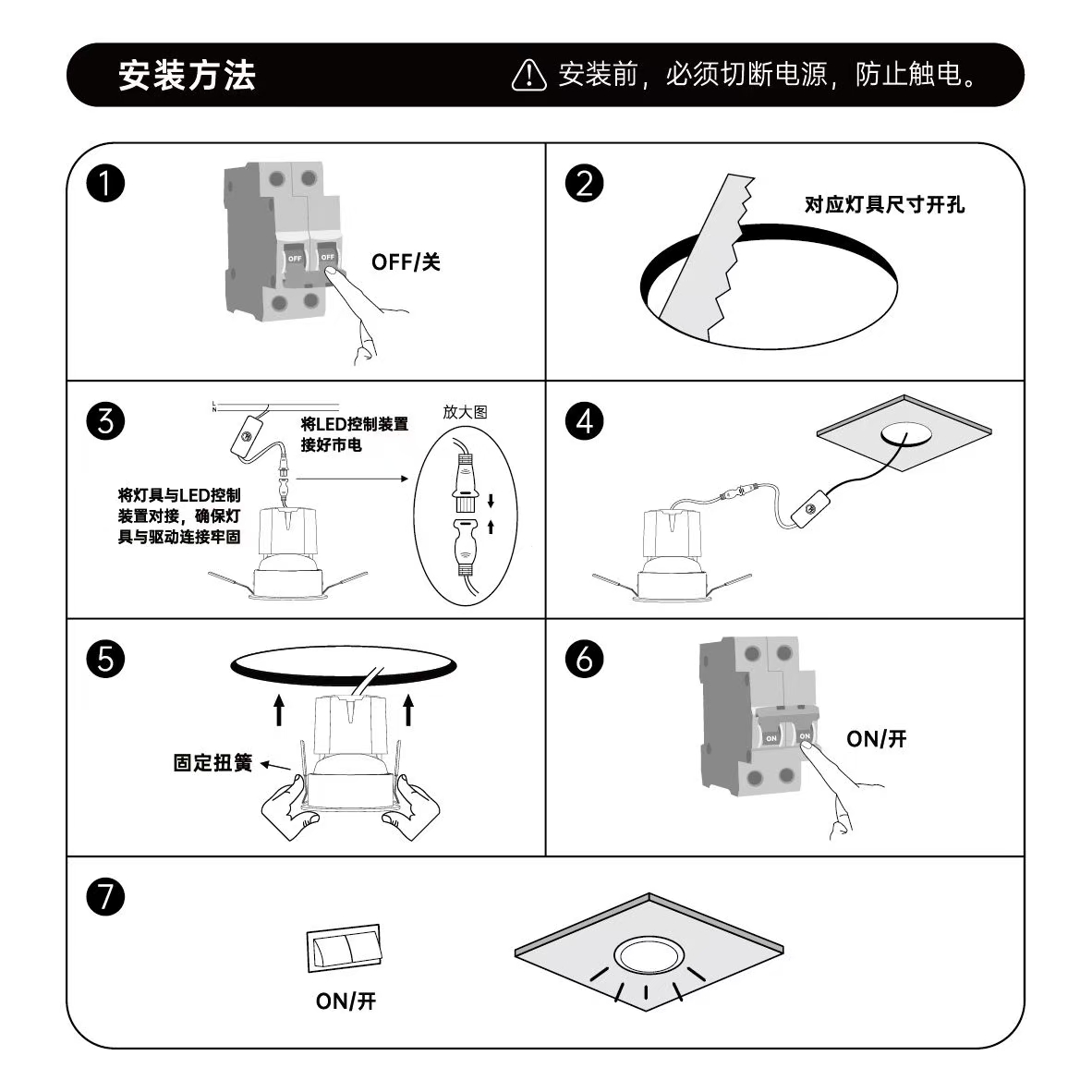 安装方法

安装前，必须切断电源，防止触电。

1
OFF OFF
OFF/关

2
对应灯具尺寸开孔

3
L
N
将LED控制装置接好市电
将灯具与LED控制装置对接，确保灯具与驱动连接牢固
放大图

4

5
固定扭簧

6
ON ON
ON/开

7
ON/开