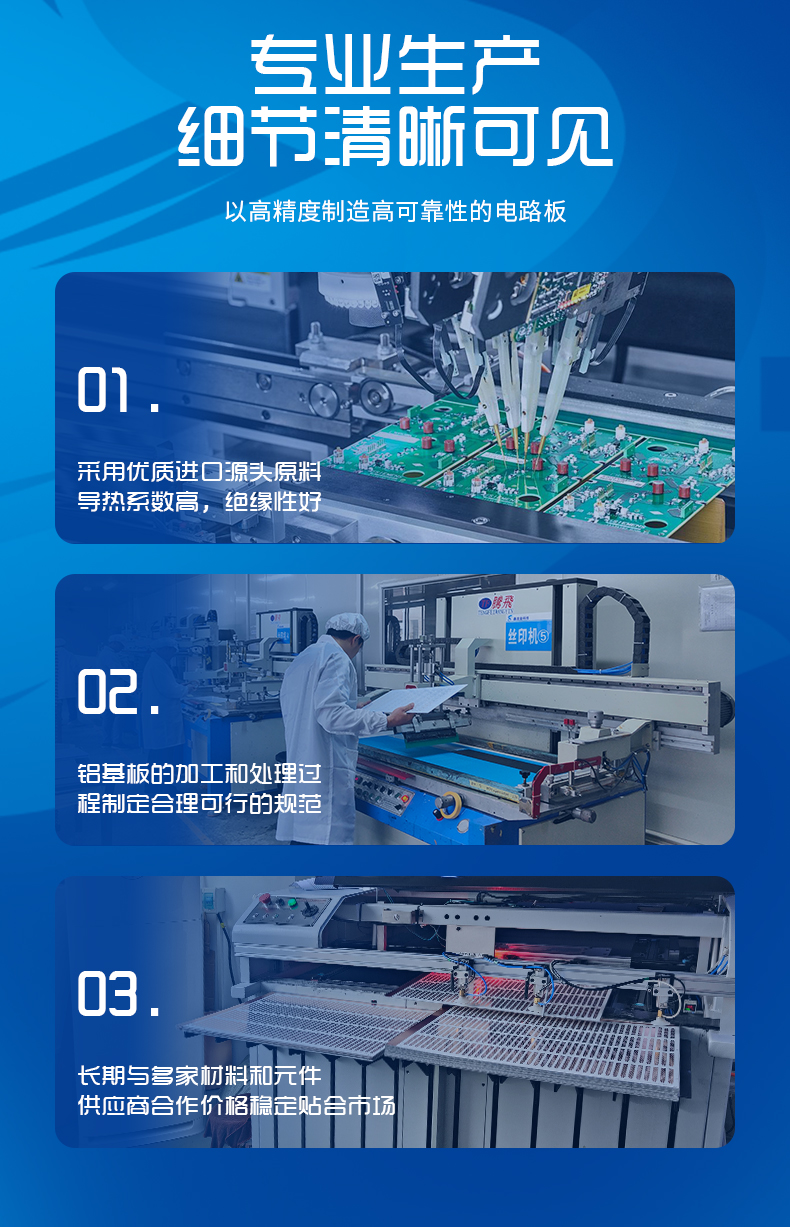 专业生产
细节清晰可见

以高精度制造高可靠性的电路板

01.

采用优质进口源头原料
导热系数高，绝缘性好

腾飞

丝印机⑤

02.

铝基板的加工和处理过
程制定合理可行的规范

03.

长期与多家材料和元件
供应商合作价格稳定贴合市场