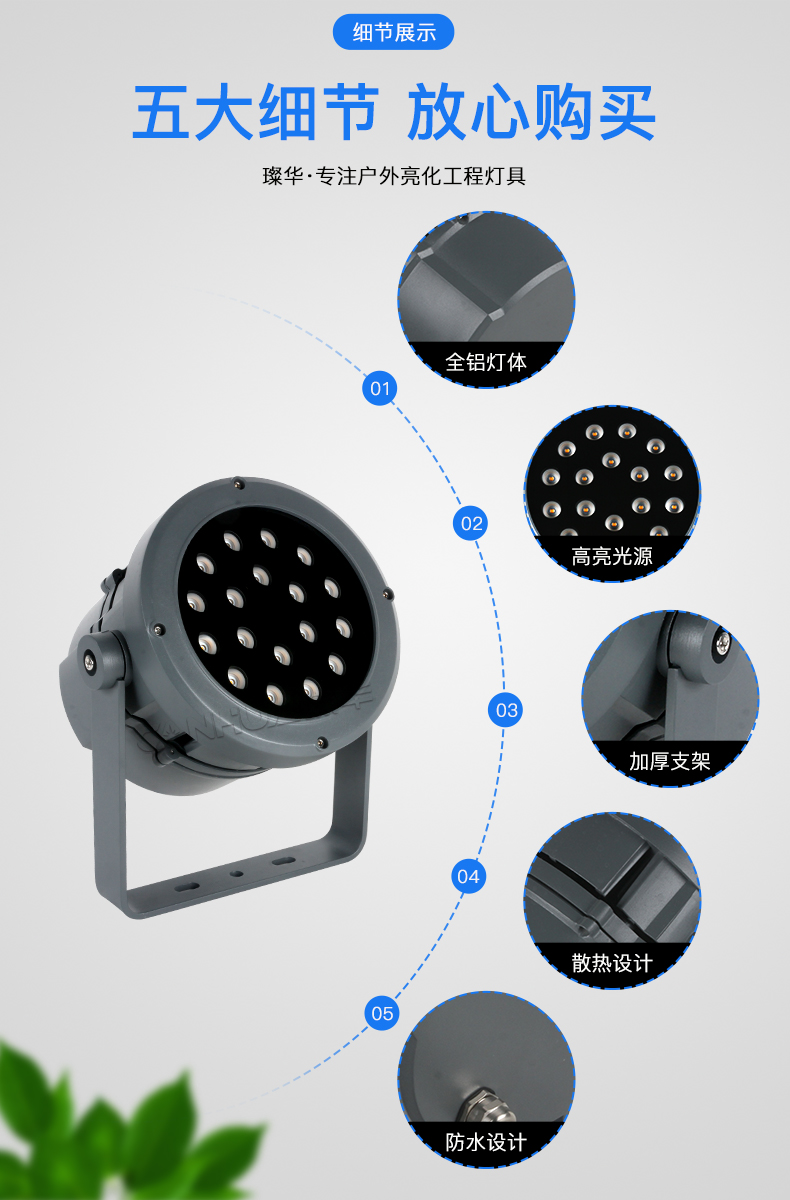 细节展示

五大细节 放心购买

璨华·专注户外亮化工程灯具

01

全铝灯体

02

高亮光源

03

加厚支架

04

散热设计

05

防水设计