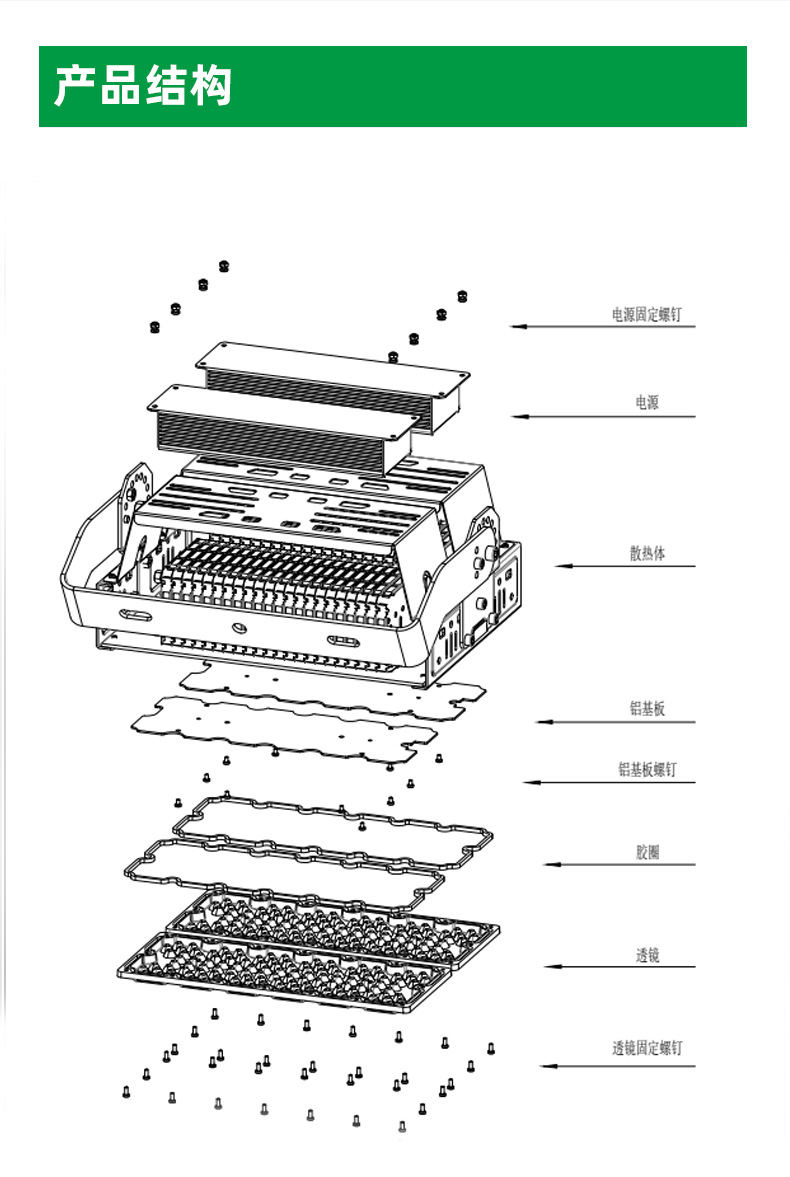 产品结构

电源固定螺钉

电源

散热体

铝基板

铝基板螺钉

胶圈

透镜

透镜固定螺钉