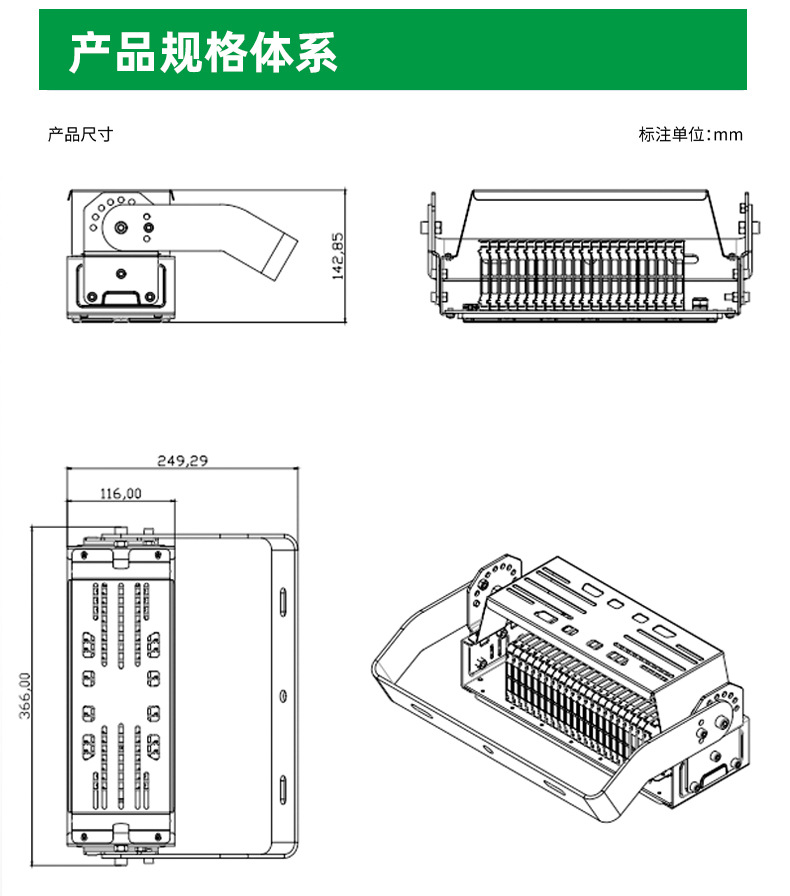 产品规格体系

产品尺寸

标注单位:mm

142,85

249,29

116,00

366,00