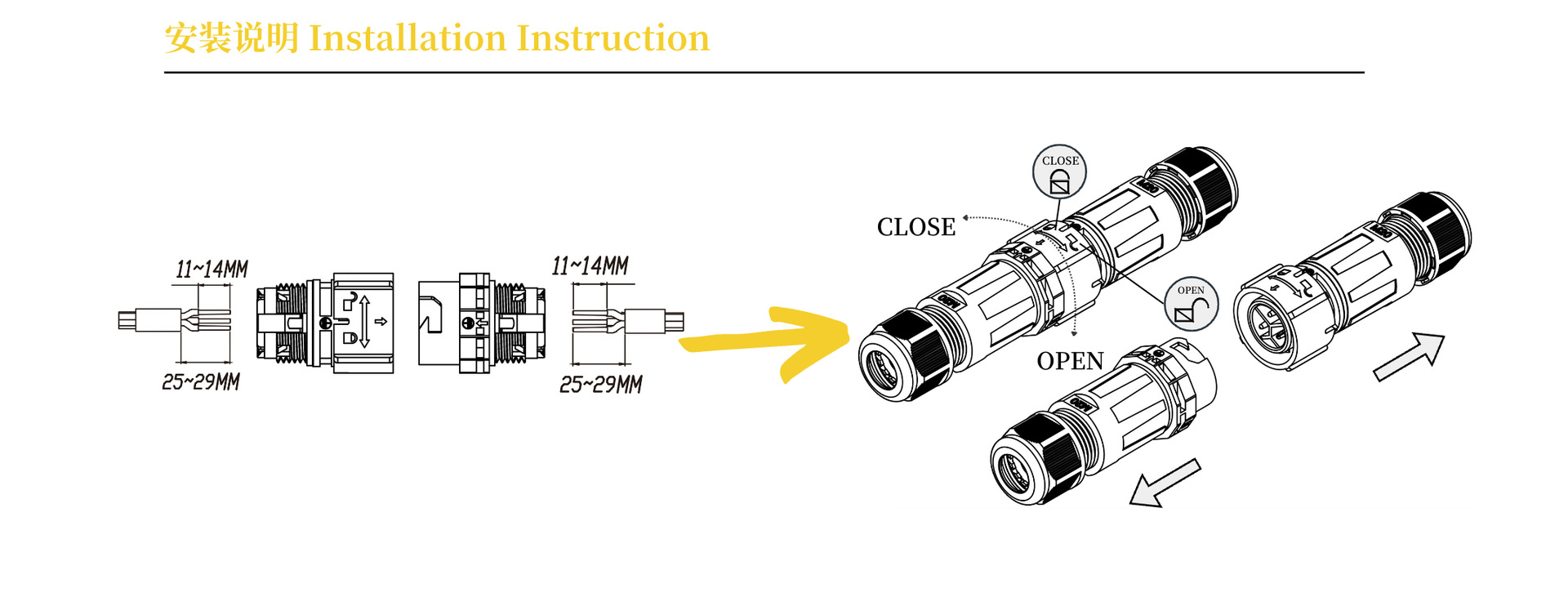 安装说明 Installation Instruction

11~14MM

25~29MM

11~14MM

25~29MM

CLOSE

CLOSE

OPEN

OPEN