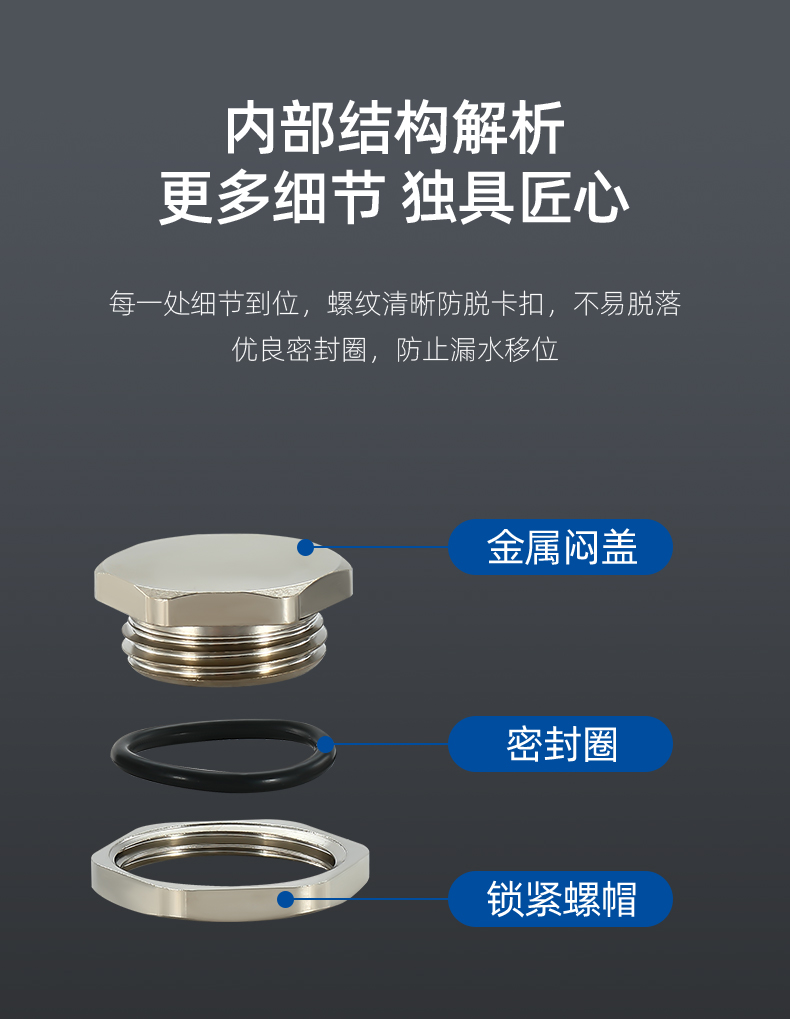 内部结构解析
更多细节 独具匠心

每一处细节到位，螺纹清晰防脱卡扣，不易脱落
优良密封圈，防止漏水移位

金属闷盖

密封圈

锁紧螺帽