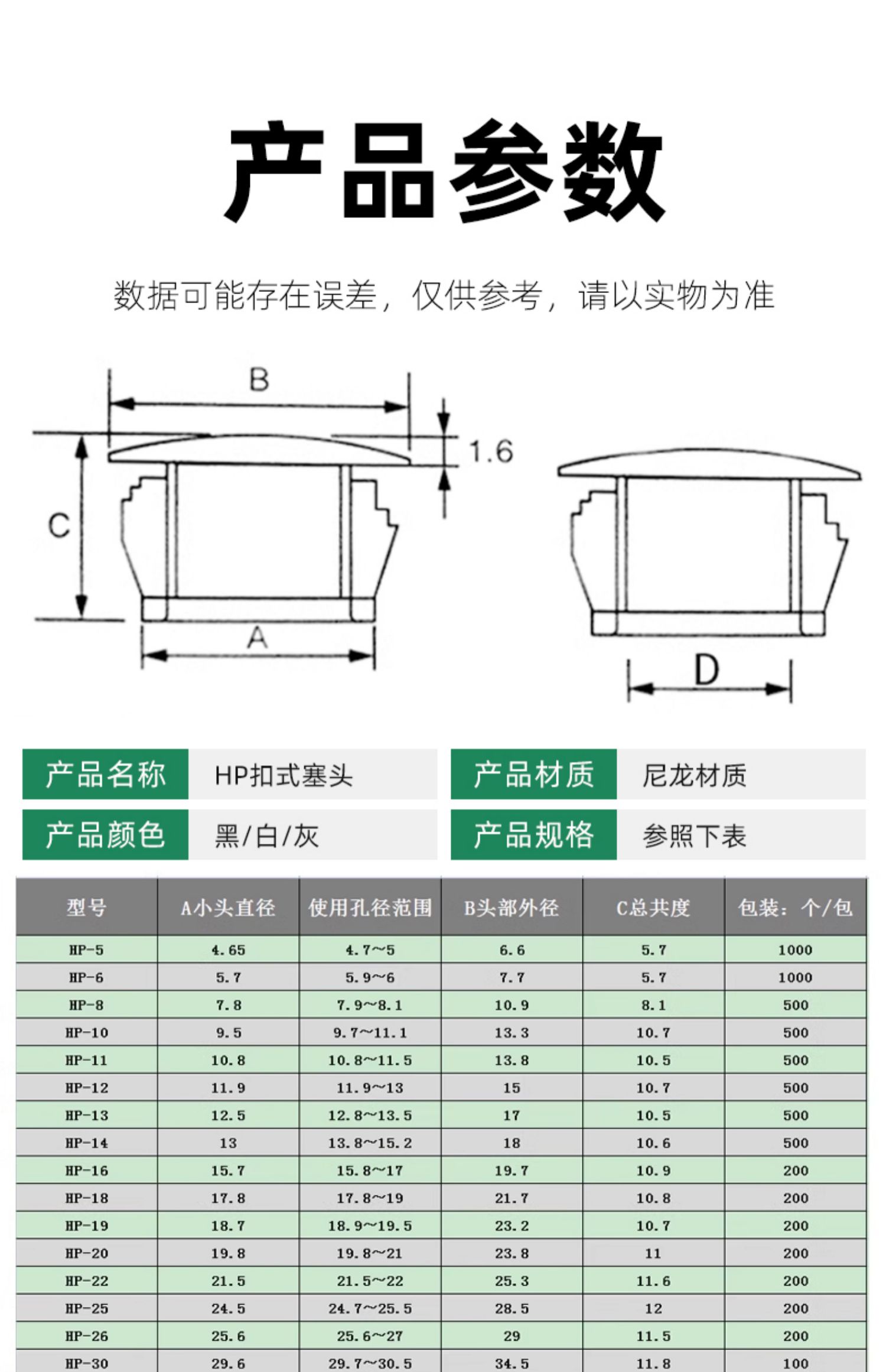 产品参数

数据可能存在误差，仅供参考，请以实物为准

B
1.6
C
A
D

| 产品名称 | HP扣式塞头 | 产品材质 | 尼龙材质 |
|---|---|---|---|
| 产品颜色 | 黑/白/灰 | 产品规格 | 参照下表 |

| 型号 | A小头直径 | 使用孔径范围 | B头部外径 | C总共度 | 包装：个/包 |
|---|---|---|---|---|---|
| HP-5 | 4.65 | 4.7~5 | 6.6 | 5.7 | 1000 |
| HP-6 | 5.7 | 5.9~6 | 7.7 | 5.7 | 1000 |
| HP-8 | 7.8 | 7.9~8.1 | 10.9 | 8.1 | 500 |
| HP-10 | 9.5 | 9.7~11.1 | 13.3 | 10.7 | 500 |
| HP-11 | 10.8 | 10.8~11.5 | 13.8 | 10.5 | 500 |
| HP-12 | 11.9 | 11.9~13 | 15 | 10.7 | 500 |
| HP-13 | 12.5 | 12.8~13.5 | 17 | 10.5 | 500 |
| HP-14 | 13 | 13.8~15.2 | 18 | 10.6 | 500 |
| HP-16 | 15.7 | 15.8~17 | 19.7 | 10.9 | 200 |
| HP-18 | 17.8 | 17.8~19 | 21.7 | 10.8 | 200 |
| HP-19 | 18.7 | 18.9~19.5 | 23.2 | 10.7 | 200 |
| HP-20 | 19.8 | 19.8~21 | 23.8 | 11 | 200 |
| HP-22 | 21.5 | 21.5~22 | 25.3 | 11.6 | 200 |
| HP-25 | 24.5 | 24.7~25.5 | 28.5 | 12 | 200 |
| HP-26 | 25.6 | 25.6~27 | 29 | 11.5 | 200 |
| HP-30 | 29.6 | 29.7~30.5 | 34.5 | 11.8 | 100 |