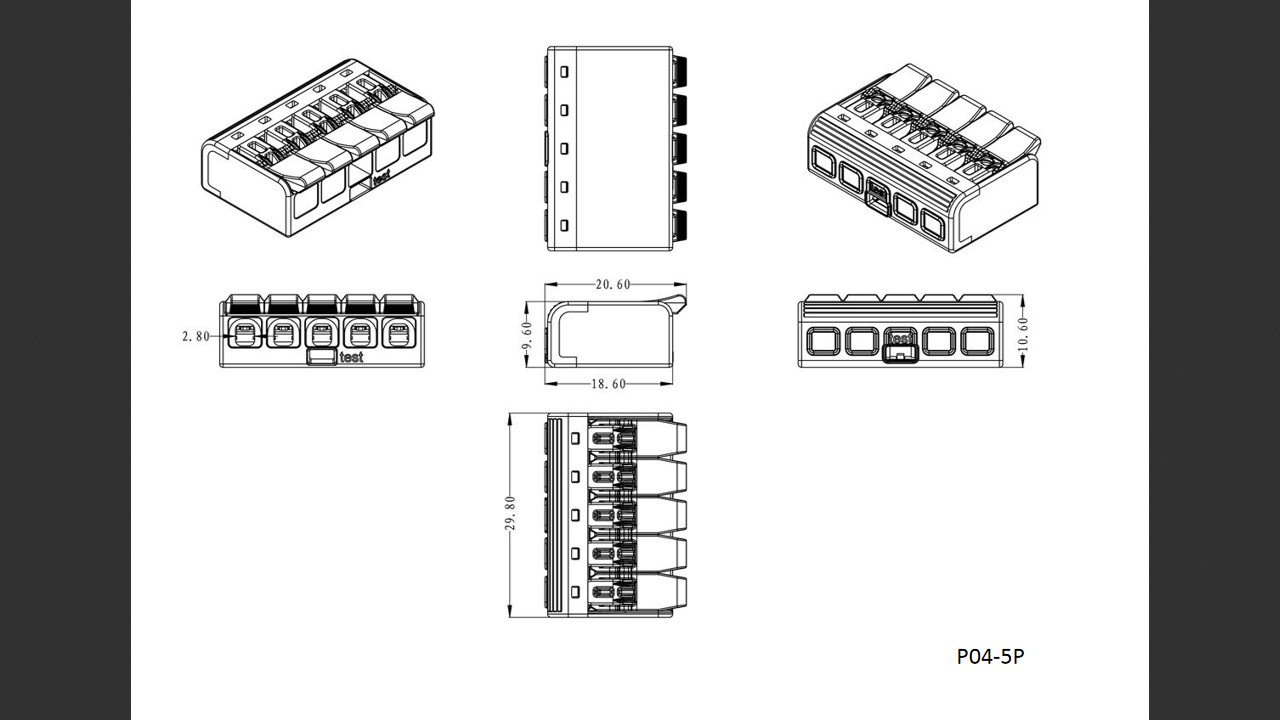 test

2.80

test

20.60

9.60

18.60

test

10.60

29.80

P04-5P