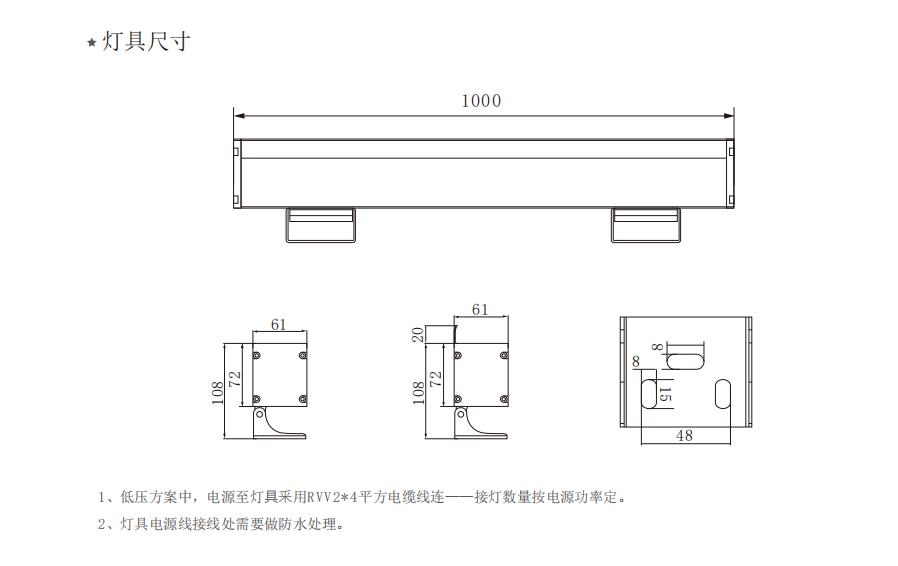 ★ 灯具尺寸

1000

61

108

72

61

20

108

72

8

8

15

48

1、低压方案中，电源至灯具采用RVV2*4平方电缆线连——接灯数量按电源功率定。

2、灯具电源线接线处需要做防水处理。