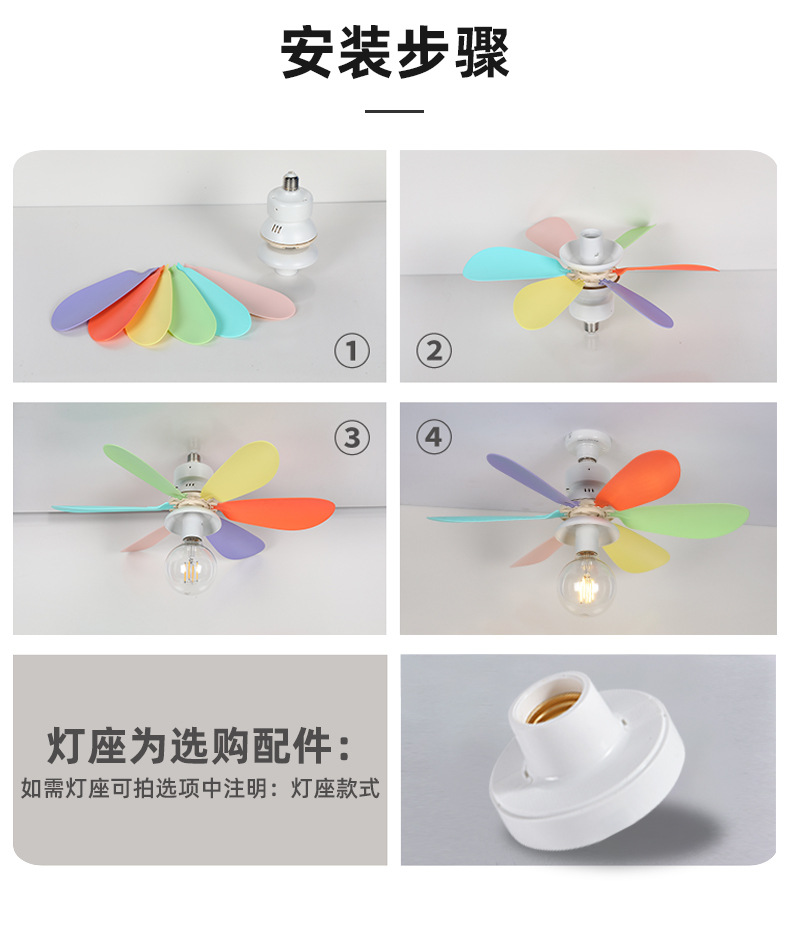 安装步骤

①

②

③

④

灯座为选购配件：
如需灯座可拍选项中注明：灯座款式