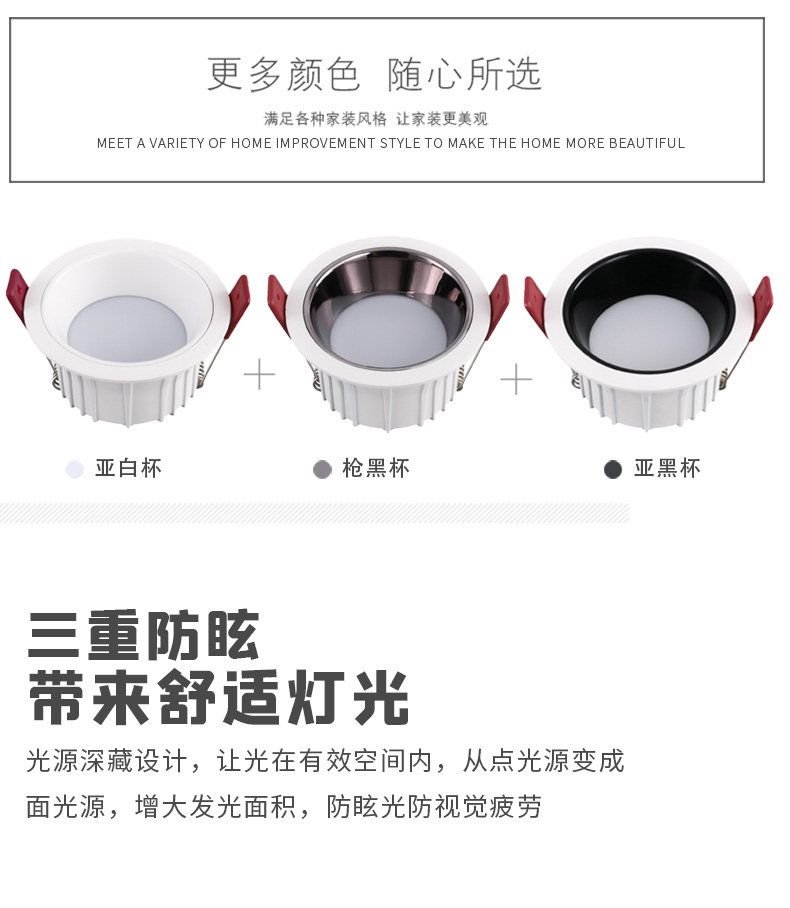 更多颜色 随心所选

满足各种家装风格 让家装更美观

MEET A VARIETY OF HOME IMPROVEMENT STYLE TO MAKE THE HOME MORE BEAUTIFUL

+ +

亚白杯 枪黑杯 亚黑杯

三重防眩
带来舒适灯光

光源深藏设计，让光在有效空间内，从点光源变成面光源，增大发光面积，防眩光防视觉疲劳