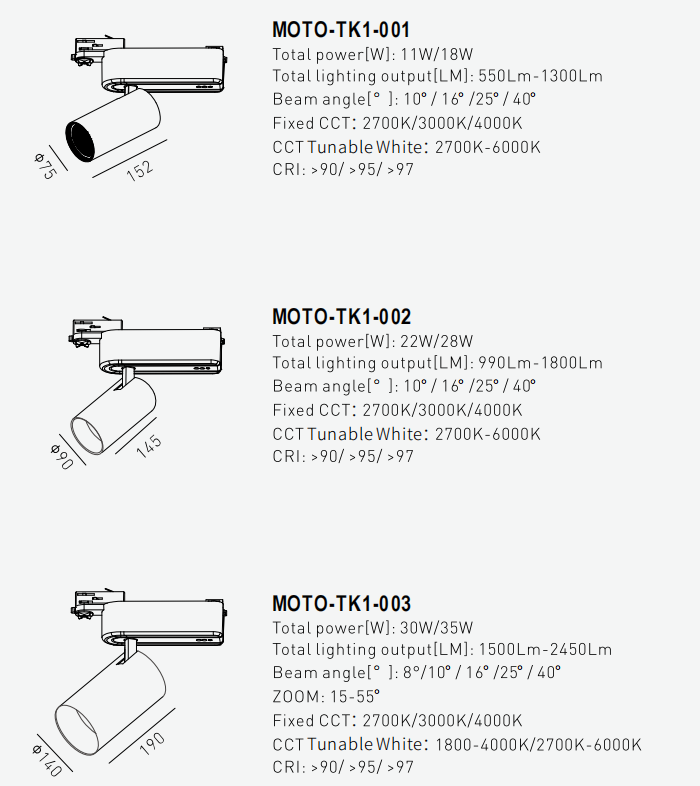 Φ75
152

MOTO-TK1-001
Total power[W]: 11W/18W
Total lighting output[LM]: 550Lm-1300Lm
Beam angle[° ]: 10° / 16° /25° / 40°
Fixed CCT: 2700K/3000K/4000K
CCT Tunable White: 2700K-6000K
CRI: >90/ >95/ >97

Φ90
145

MOTO-TK1-002
Total power[W]: 22W/28W
Total lighting output[LM]: 990Lm-1800Lm
Beam angle[° ]: 10° / 16° /25° / 40°
Fixed CCT: 2700K/3000K/4000K
CCT Tunable White: 2700K-6000K
CRI: >90/ >95/ >97

Φ140
190

MOTO-TK1-003
Total power[W]: 30W/35W
Total lighting output[LM]: 1500Lm-2450Lm
Beam angle[° ]: 8°/10° / 16° /25° / 40°
ZOOM: 15-55°
Fixed CCT: 2700K/3000K/4000K
CCT Tunable White: 1800-4000K/2700K-6000K
CRI: >90/ >95/ >97