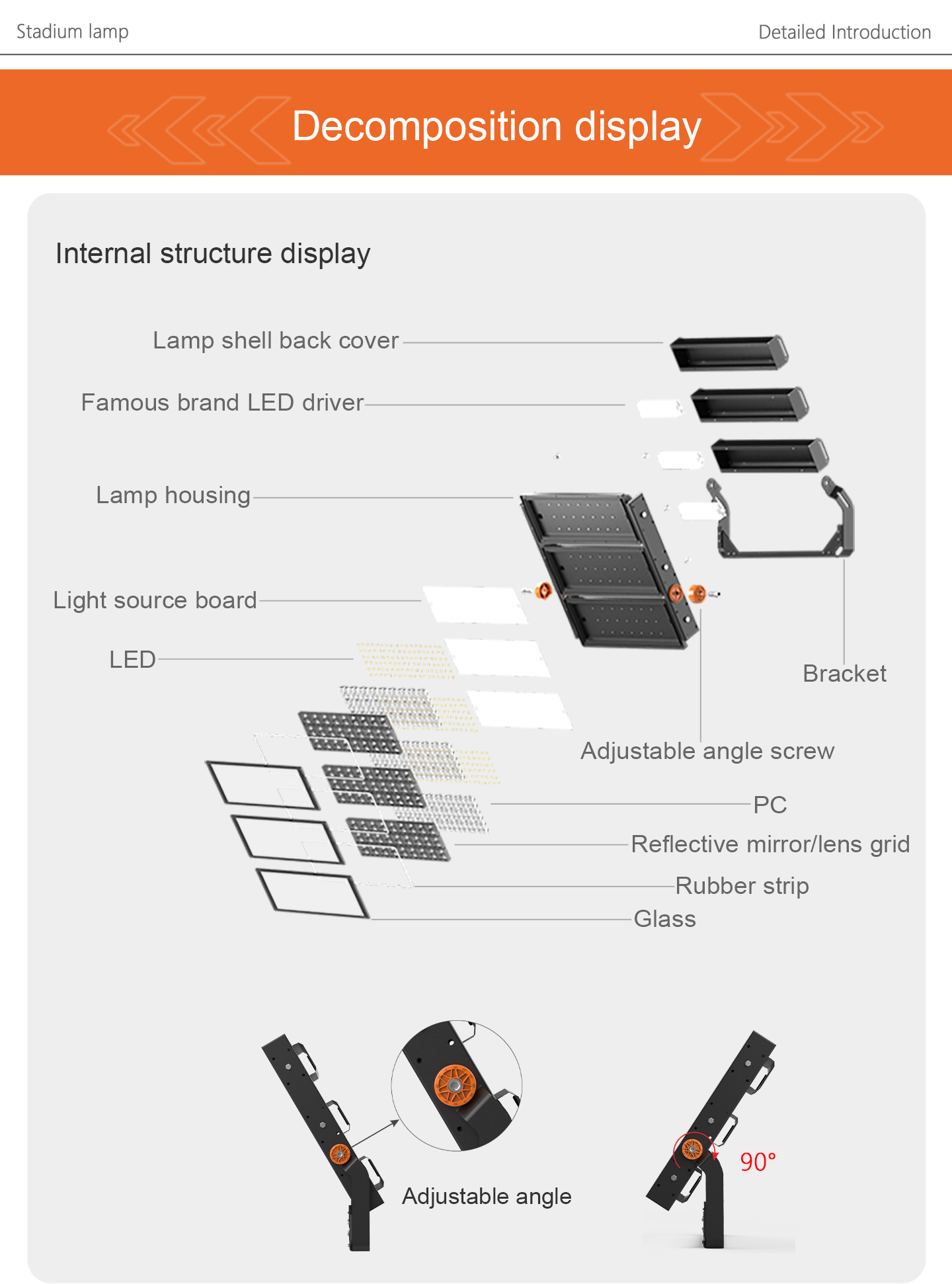 Stadium lamp

Detailed Introduction

Decomposition display

Internal structure display

Lamp shell back cover

Famous brand LED driver

Lamp housing

Light source board

LED

Bracket

Adjustable angle screw

PC

Reflective mirror/lens grid

Rubber strip

Glass

Adjustable angle

90°