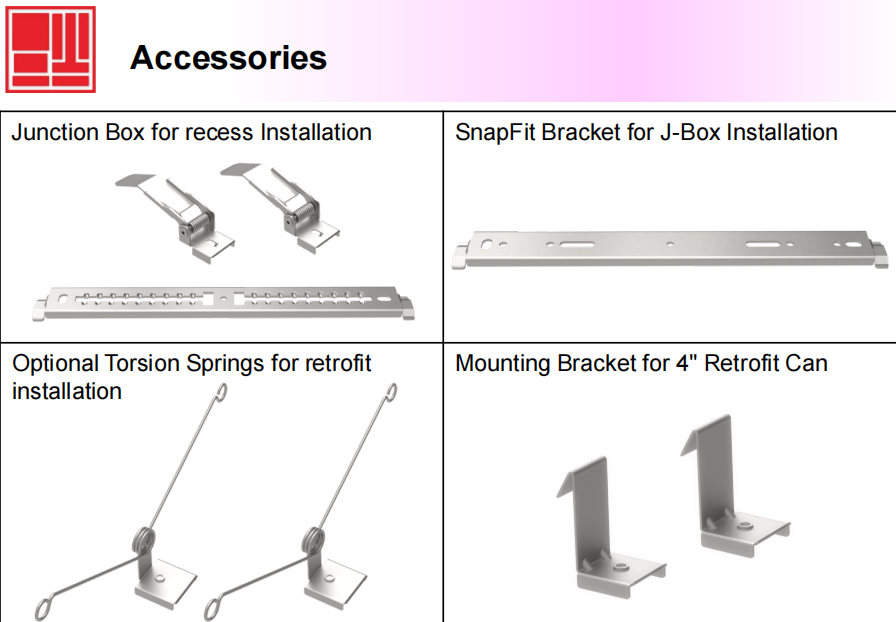 Accessories

| Junction Box for recess Installation | SnapFit Bracket for J-Box Installation |
|---|---|
| Optional Torsion Springs for retrofit installation | Mounting Bracket for 4" Retrofit Can |