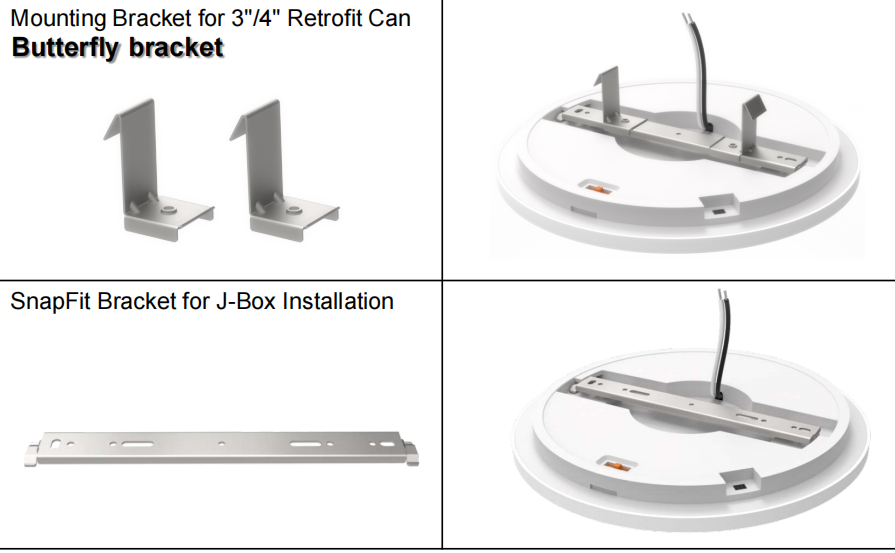 Mounting Bracket for 3"/4" Retrofit Can
**Butterfly bracket**

SnapFit Bracket for J-Box Installation