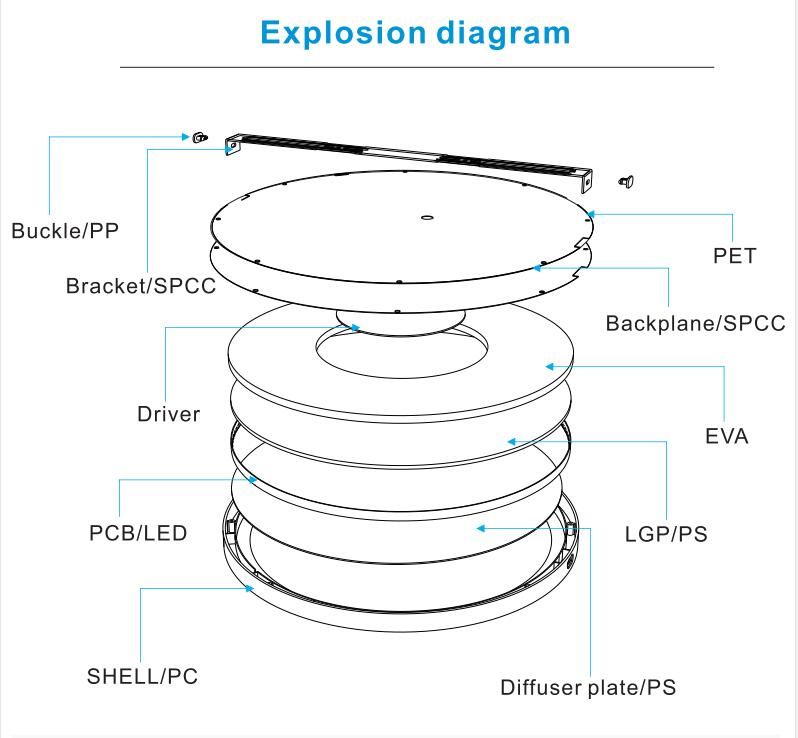 Explosion diagram

Buckle/PP

Bracket/SPCC

PET

Backplane/SPCC

Driver

EVA

PCB/LED

LGP/PS

SHELL/PC

Diffuser plate/PS