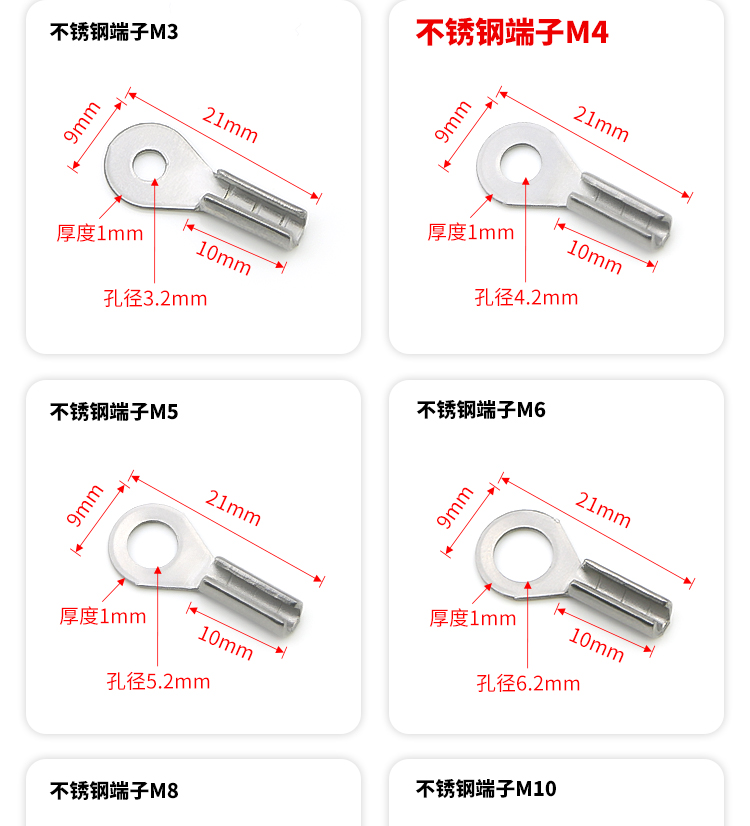 不锈钢端子M3

9mm
21mm
厚度1mm
10mm
孔径3.2mm

不锈钢端子M4

9mm
21mm
厚度1mm
10mm
孔径4.2mm

不锈钢端子M5

9mm
21mm
厚度1mm
10mm
孔径5.2mm

不锈钢端子M6

9mm
21mm
厚度1mm
10mm
孔径6.2mm

不锈钢端子M8

不锈钢端子M10