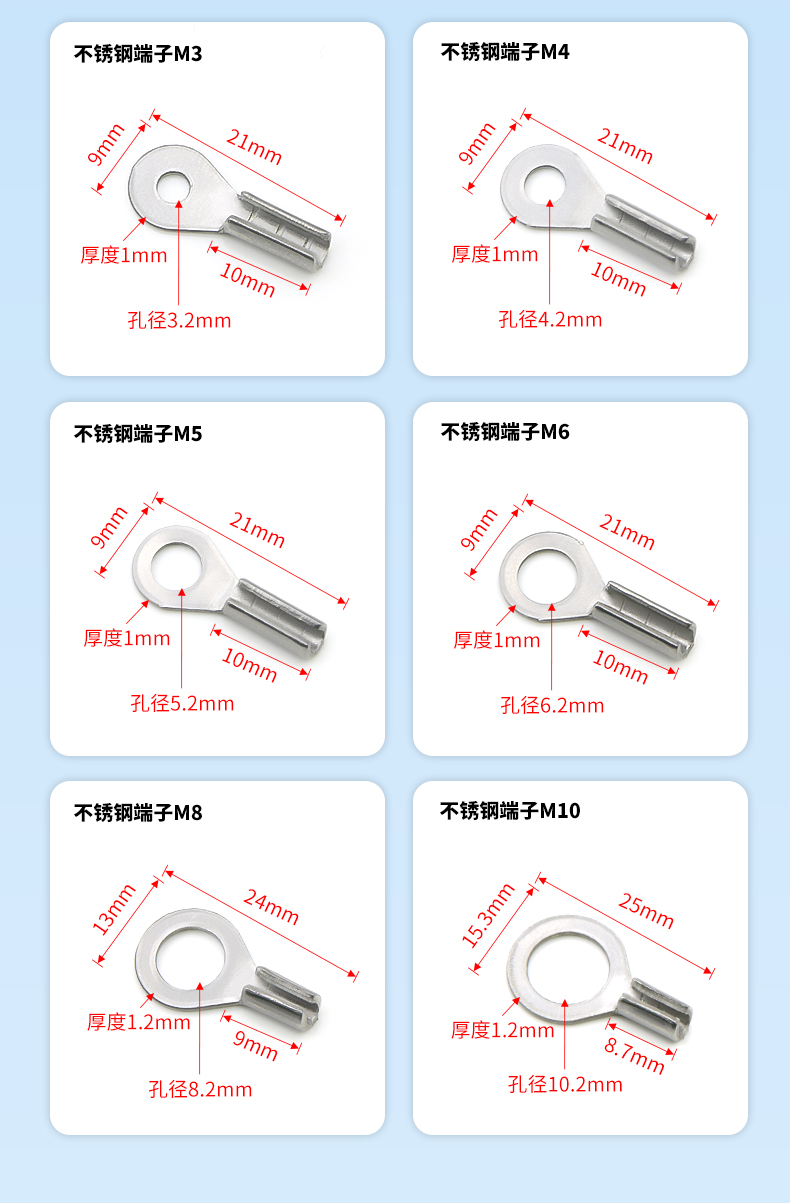 不锈钢端子M3

9mm
21mm
厚度1mm
10mm
孔径3.2mm

不锈钢端子M4

9mm
21mm
厚度1mm
10mm
孔径4.2mm

不锈钢端子M5

9mm
21mm
厚度1mm
10mm
孔径5.2mm

不锈钢端子M6

9mm
21mm
厚度1mm
10mm
孔径6.2mm

不锈钢端子M8

13mm
24mm
厚度1.2mm
9mm
孔径8.2mm

不锈钢端子M10

15.3mm
25mm
厚度1.2mm
8.7mm
孔径10.2mm