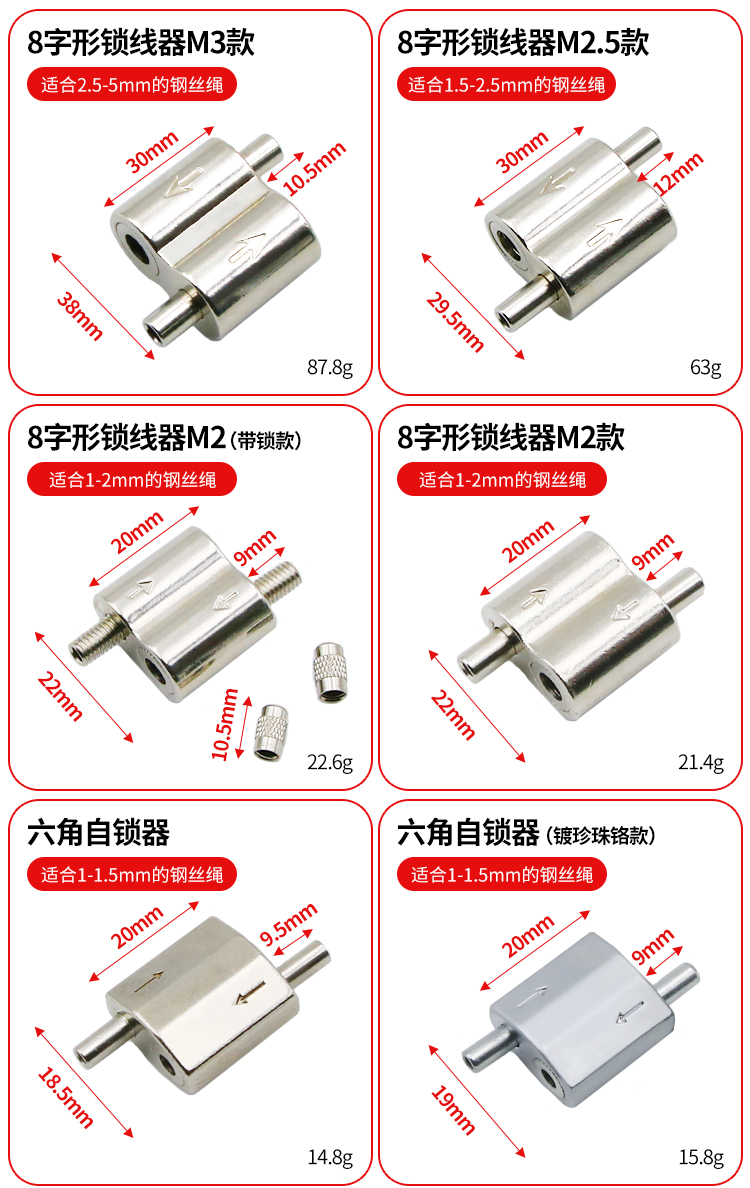 8字形锁线器M3款

适合2.5-5mm的钢丝绳

30mm
10.5mm
38mm
87.8g

8字形锁线器M2.5款

适合1.5-2.5mm的钢丝绳

30mm
12mm
29.5mm
63g

8字形锁线器M2（带锁款）

适合1-2mm的钢丝绳

20mm
9mm
22mm
10.5mm
22.6g

8字形锁线器M2款

适合1-2mm的钢丝绳

20mm
9mm
22mm
21.4g

六角自锁器

适合1-1.5mm的钢丝绳

20mm
9.5mm
18.5mm
14.8g

六角自锁器（镀珍珠铬款）

适合1-1.5mm的钢丝绳

20mm
9mm
19mm
15.8g