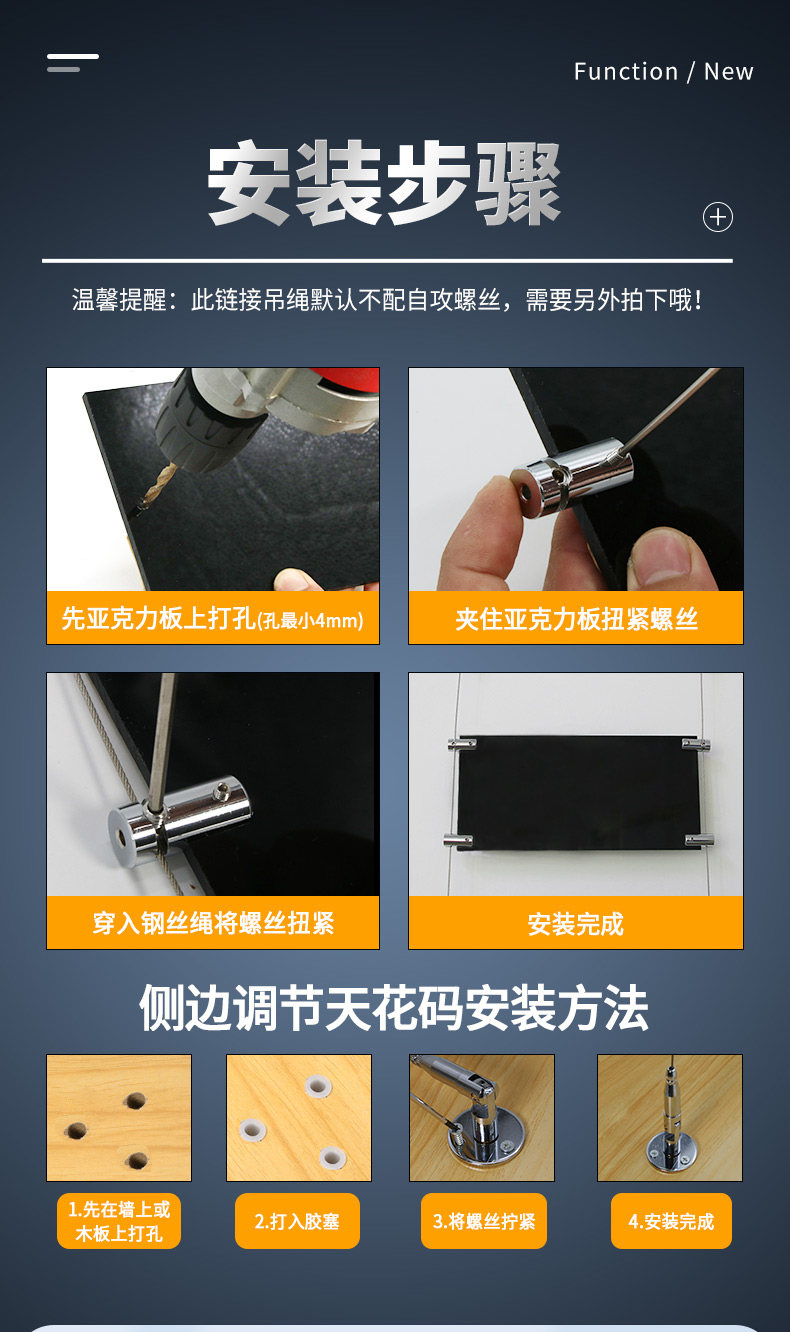 Function / New

安装步骤

温馨提醒：此链接吊绳默认不配自攻螺丝，需要另外拍下哦！

先亚克力板上打孔(孔最小4mm)

夹住亚克力板扭紧螺丝

穿入钢丝绳将螺丝扭紧

安装完成

侧边调节天花码安装方法

1.先在墙上或木板上打孔

2.打入胶塞

3.将螺丝拧紧

4.安装完成