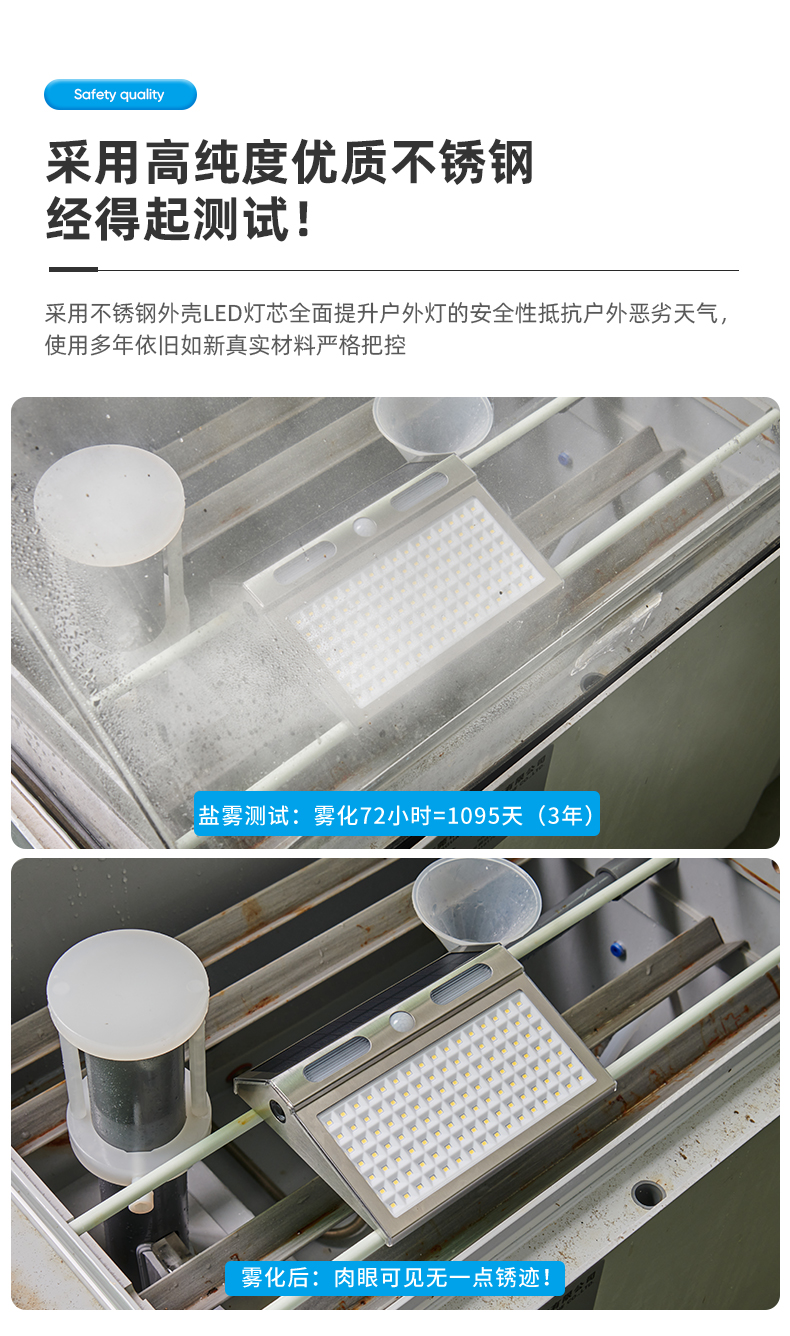 Safety quality

采用高纯度优质不锈钢
经得起测试！

采用不锈钢外壳LED灯芯全面提升户外灯的安全性抵抗户外恶劣天气，使用多年依旧如新真实材料严格把控

盐雾测试：雾化72小时=1095天（3年）

雾化后：肉眼可见无一点锈迹！