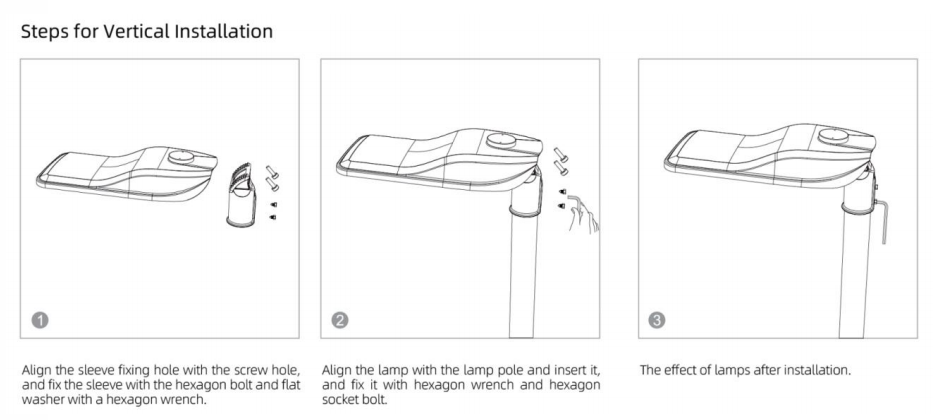 Steps for Vertical Installation

1

Align the sleeve fixing hole with the screw hole, and fix the sleeve with the hexagon bolt and flat washer with a hexagon wrench.

2

Align the lamp with the lamp pole and insert it, and fix it with hexagon wrench and hexagon socket bolt.

3

The effect of lamps after installation.