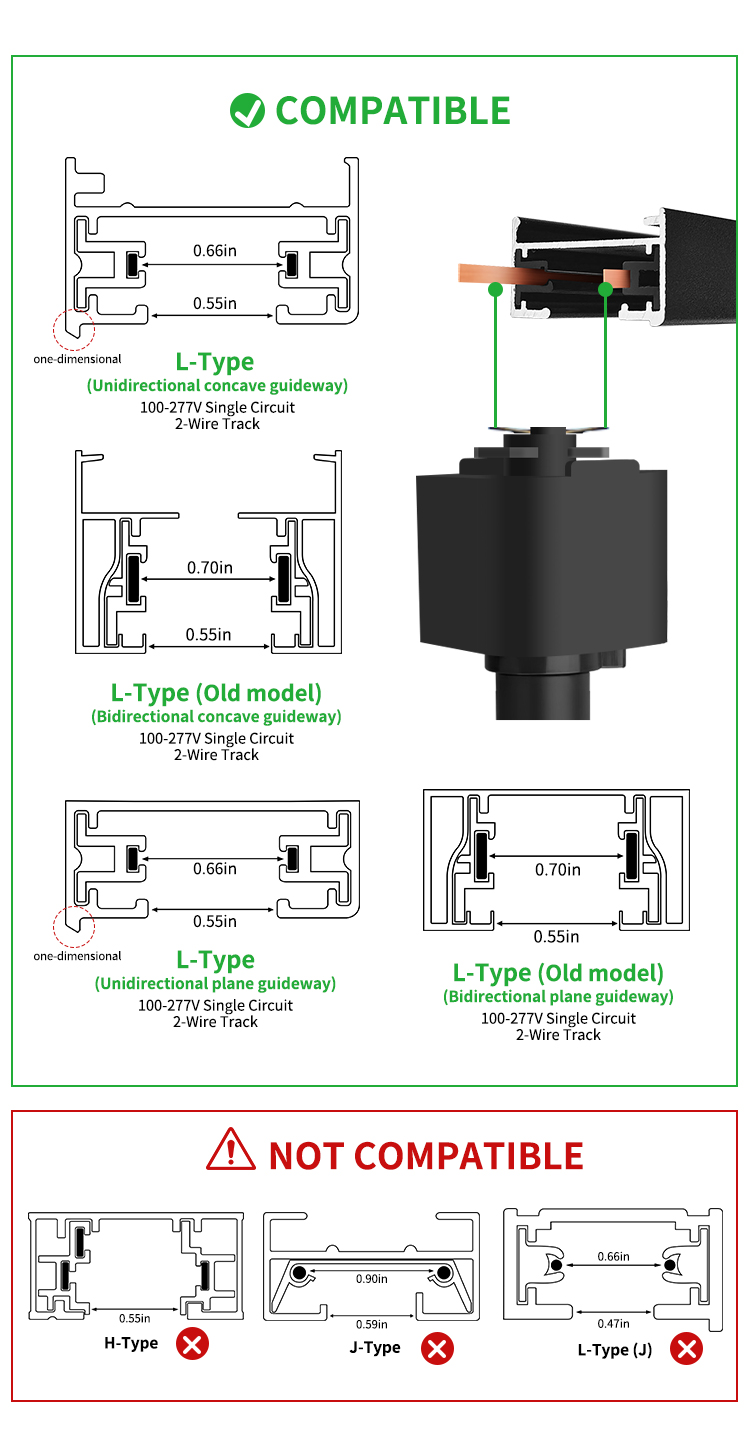 COMPATIBLE

0.66in

0.55in

one-dimensional

L-Type
(Unidirectional concave guideway)
100-277V Single Circuit
2-Wire Track

0.70in

0.55in

L-Type (Old model)
(Bidirectional concave guideway)
100-277V Single Circuit
2-Wire Track

0.66in

0.55in

one-dimensional

L-Type
(Unidirectional plane guideway)
100-277V Single Circuit
2-Wire Track

0.70in

0.55in

L-Type (Old model)
(Bidirectional plane guideway)
100-277V Single Circuit
2-Wire Track

NOT COMPATIBLE

0.55in
H-Type

0.90in
0.59in
J-Type

0.66in
0.47in
L-Type (J)